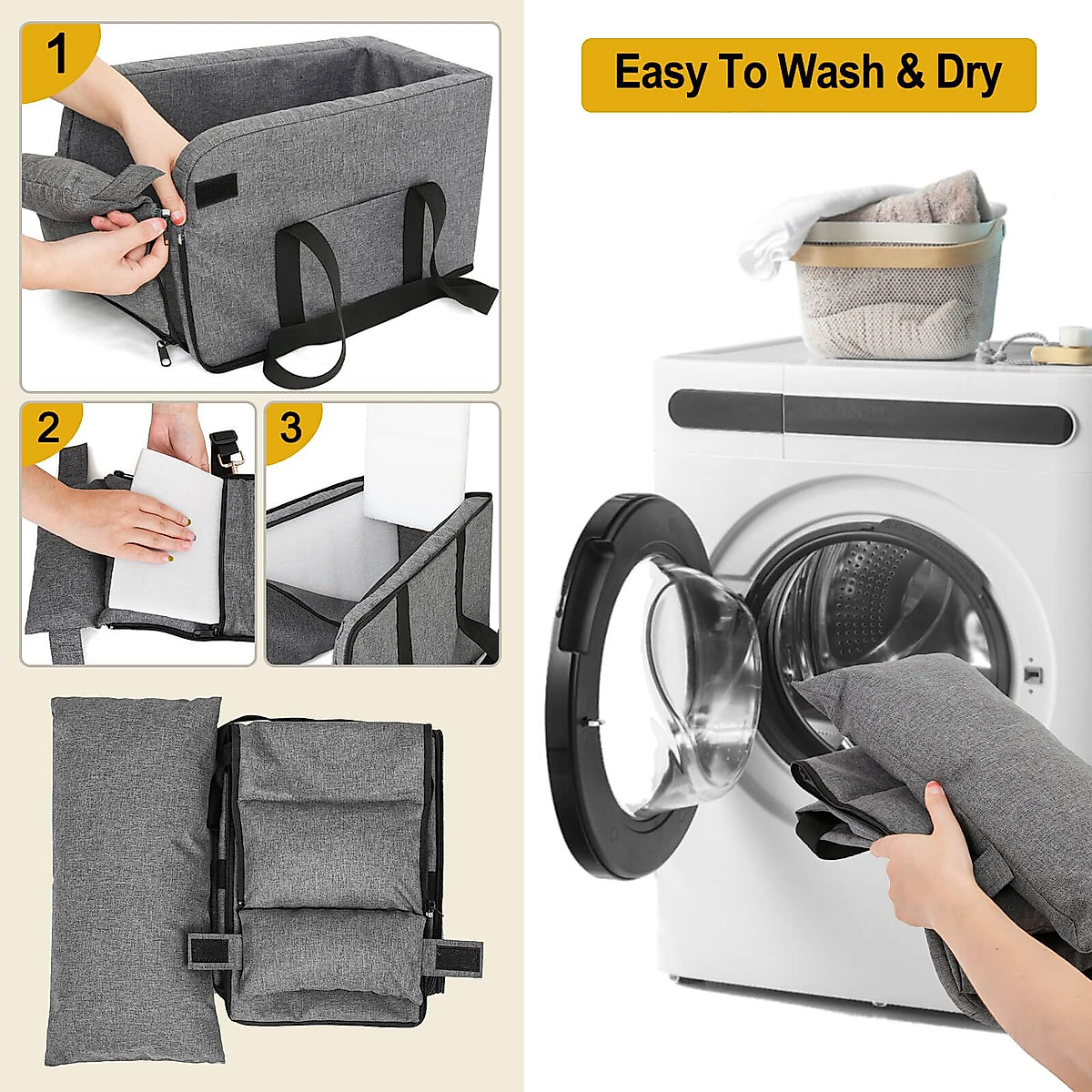 1

2

3

Easy To Wash & Dry