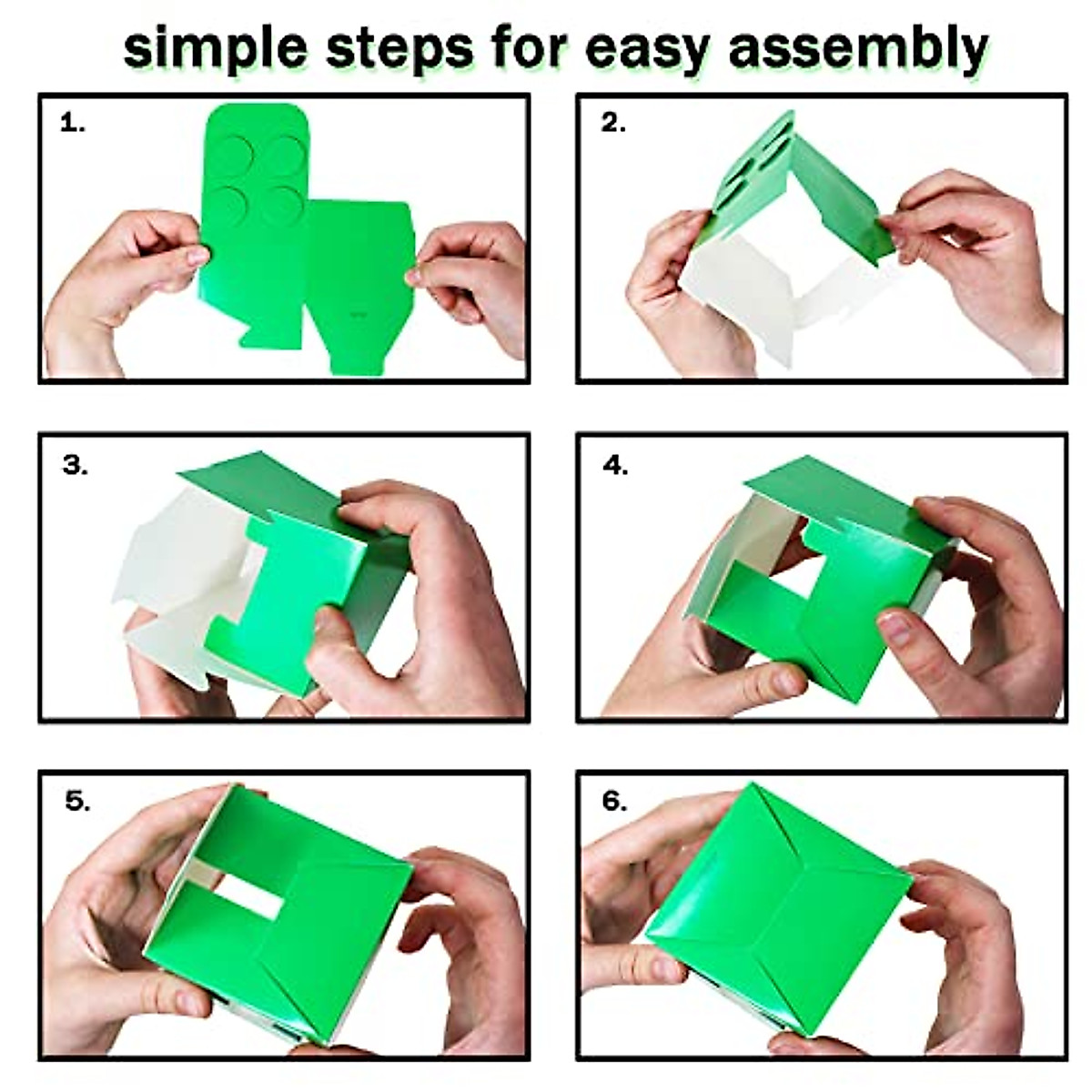 simple steps for easy assembly

1.

2.

3.

4.

5.

6.