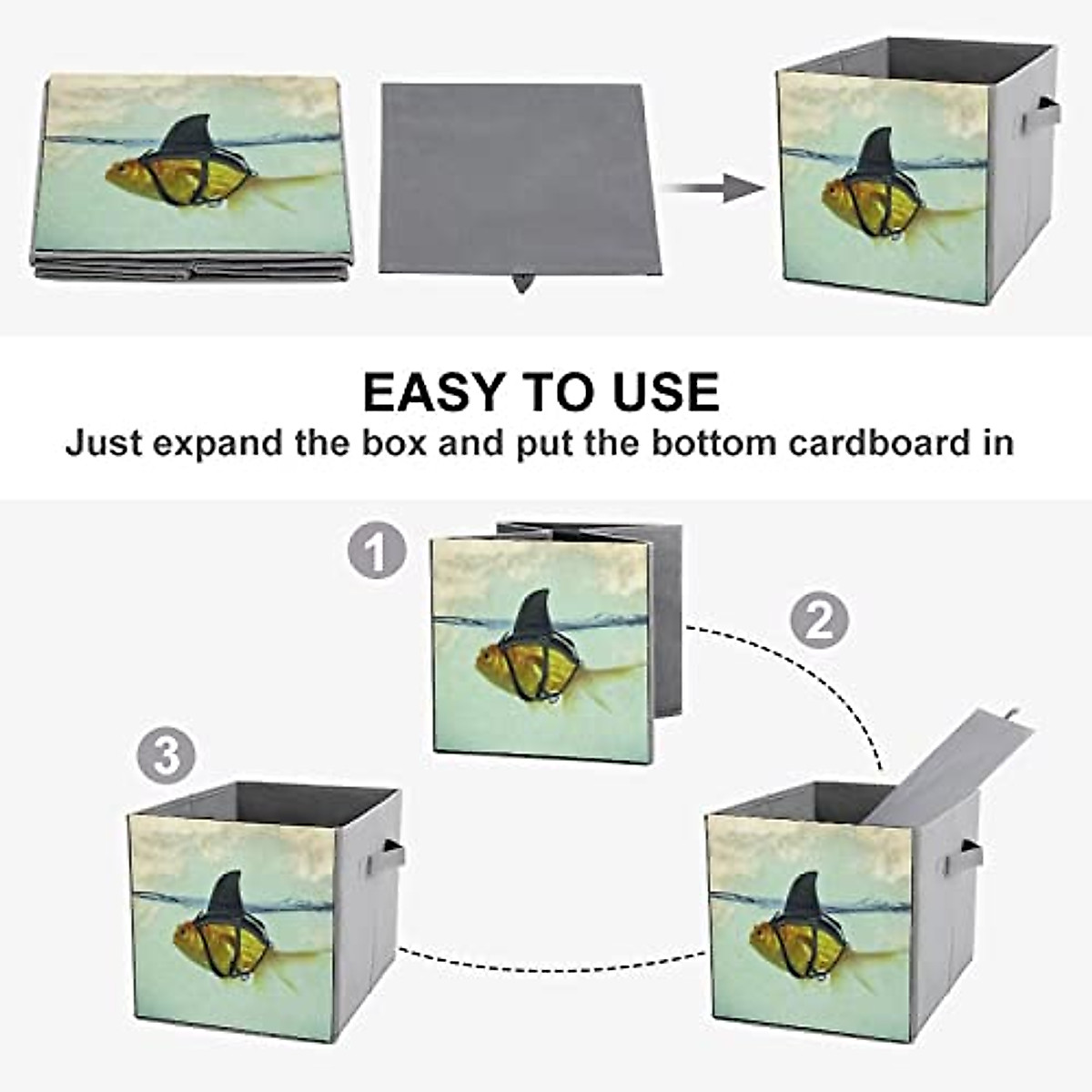 EASY TO USE
Just expand the box and put the bottom cardboard in

1

2

3