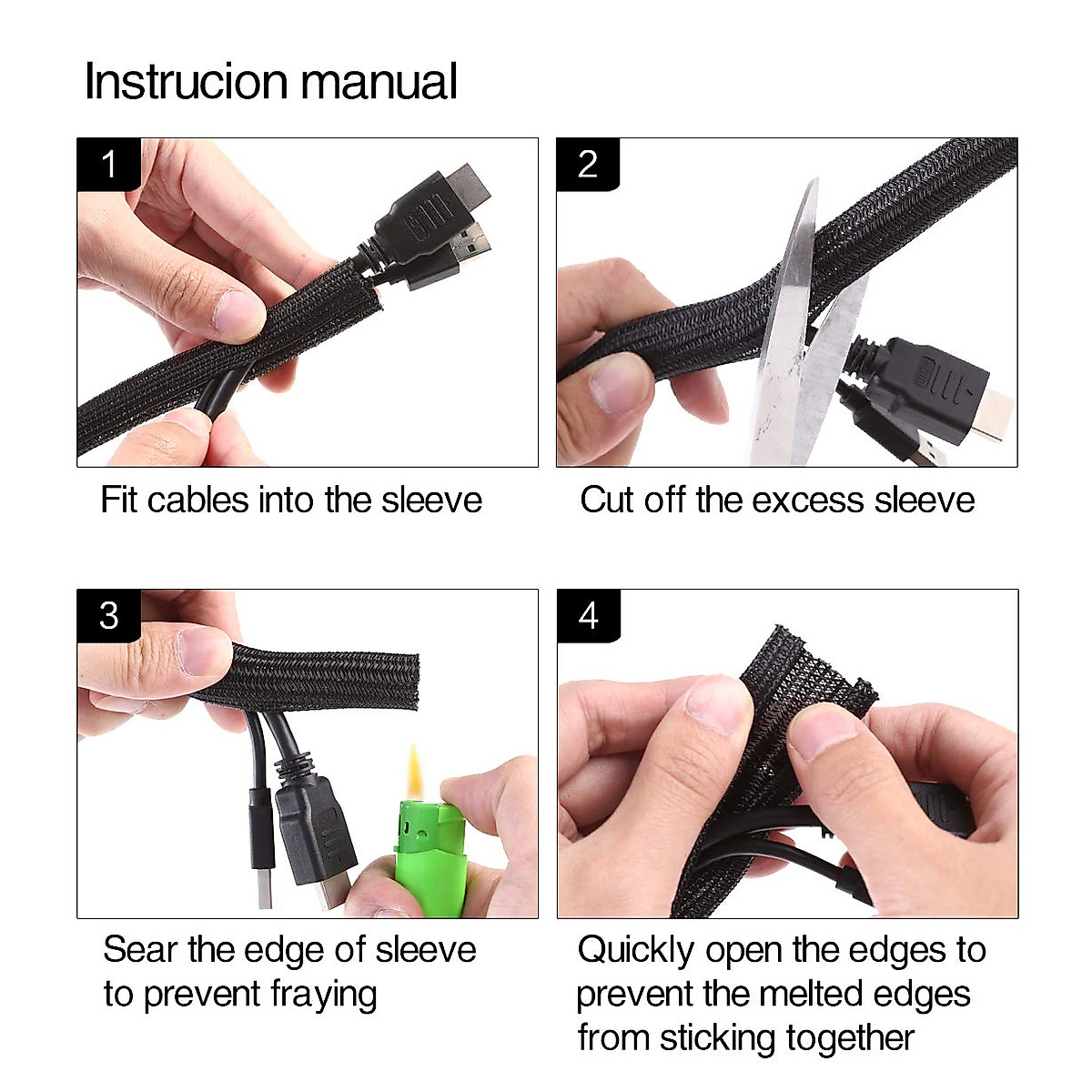 Instrucion manual

1

Fit cables into the sleeve

2

Cut off the excess sleeve

3

Sear the edge of sleeve to prevent fraying

4

Quickly open the edges to prevent the melted edges from sticking together