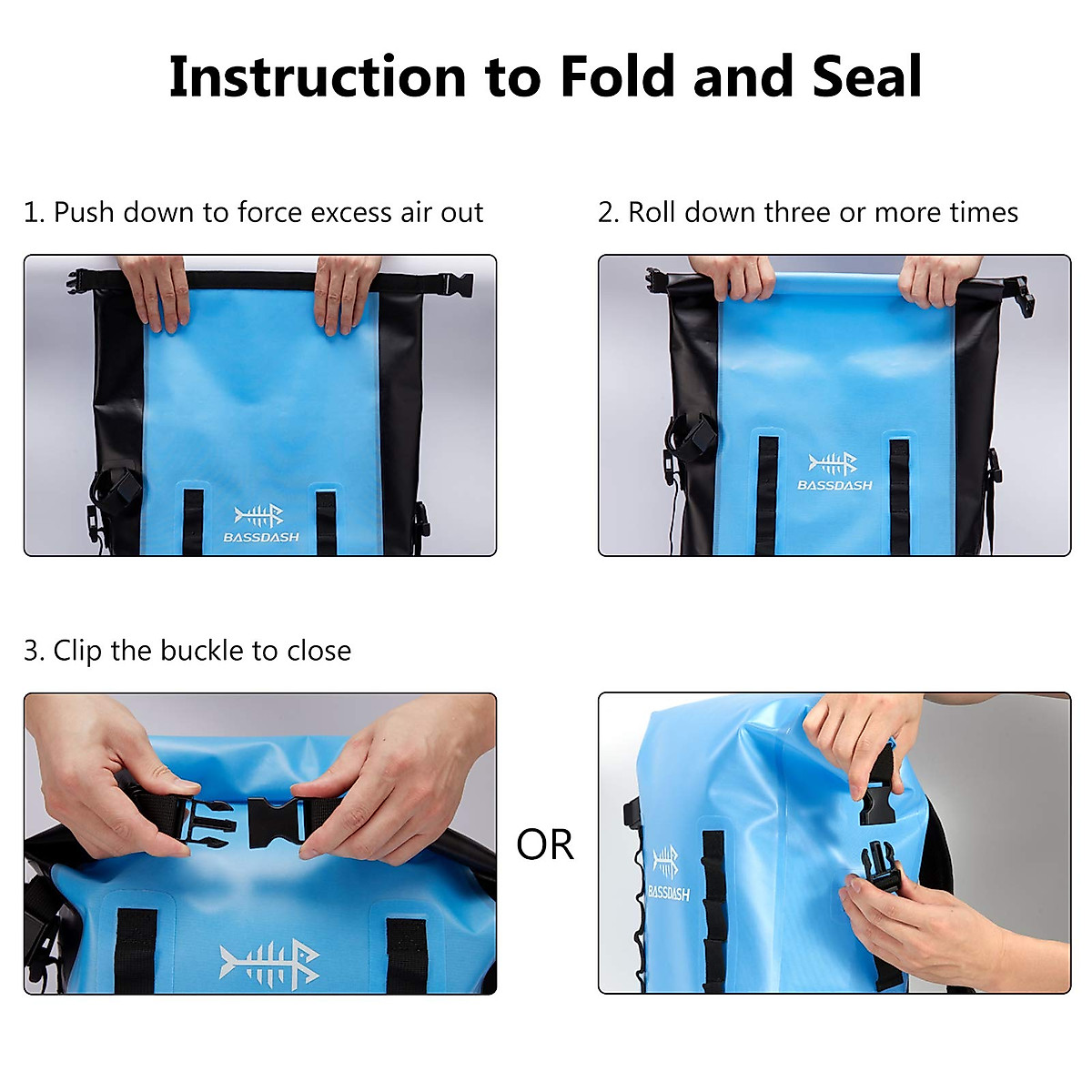 Instruction to Fold and Seal

1. Push down to force excess air out

BASSDASH

2. Roll down three or more times

BASSDASH

3. Clip the buckle to close

OR

BASSDASH