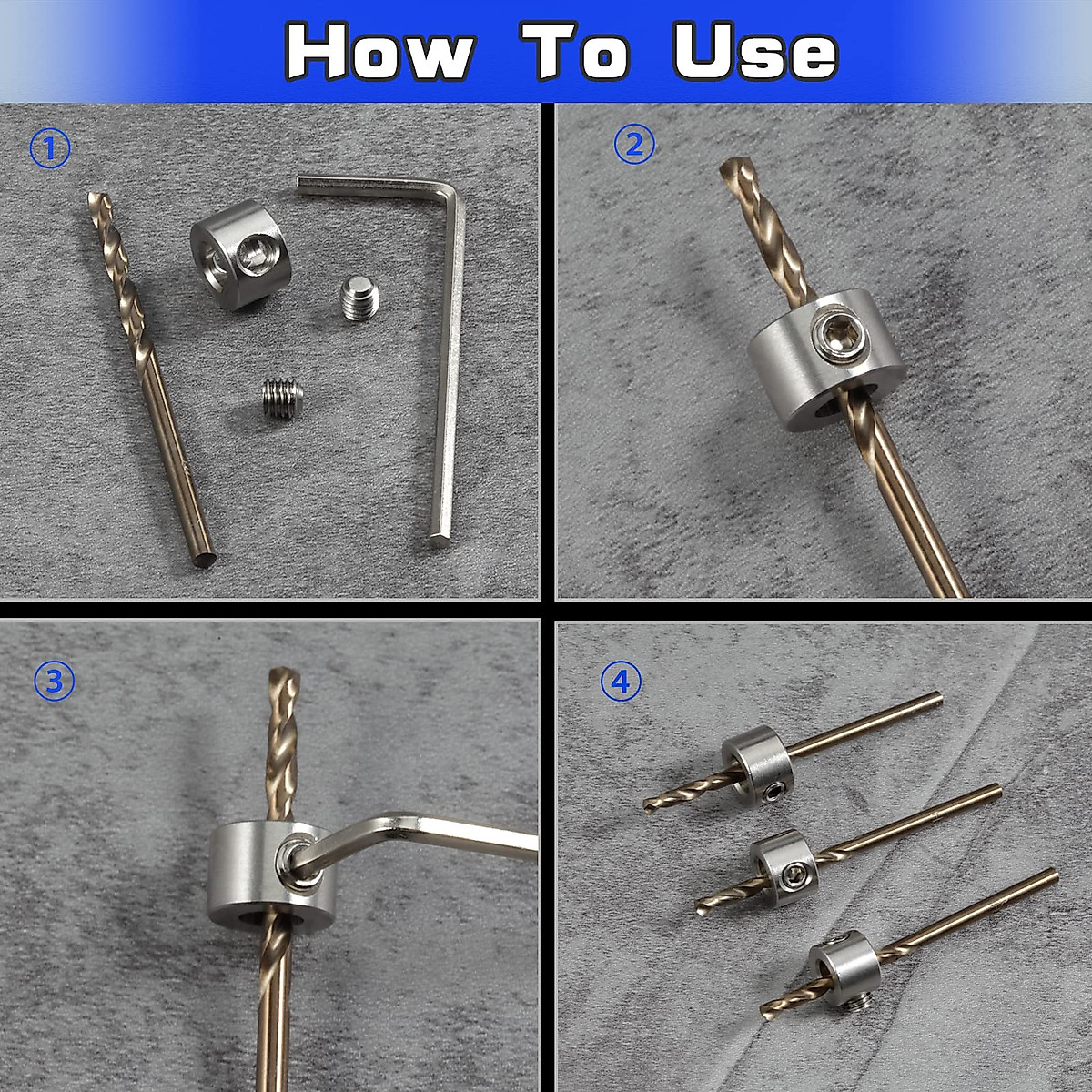 How To Use

①

②

③

④