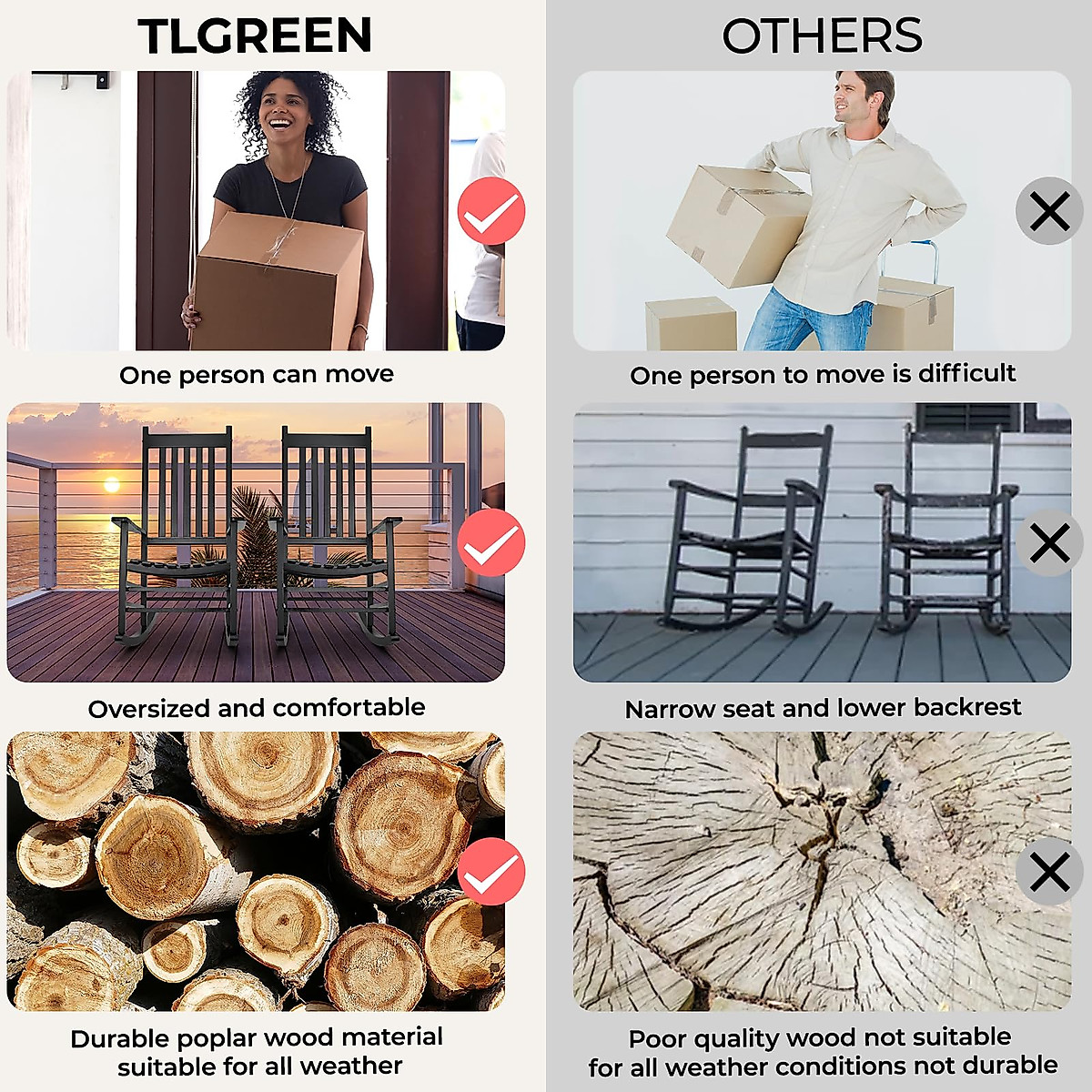 TLGREEN

One person can move

Oversized and comfortable

Durable poplar wood material suitable for all weather

OTHERS

One person to move is difficult

Narrow seat and lower backrest

Poor quality wood not suitable for all weather conditions not durable