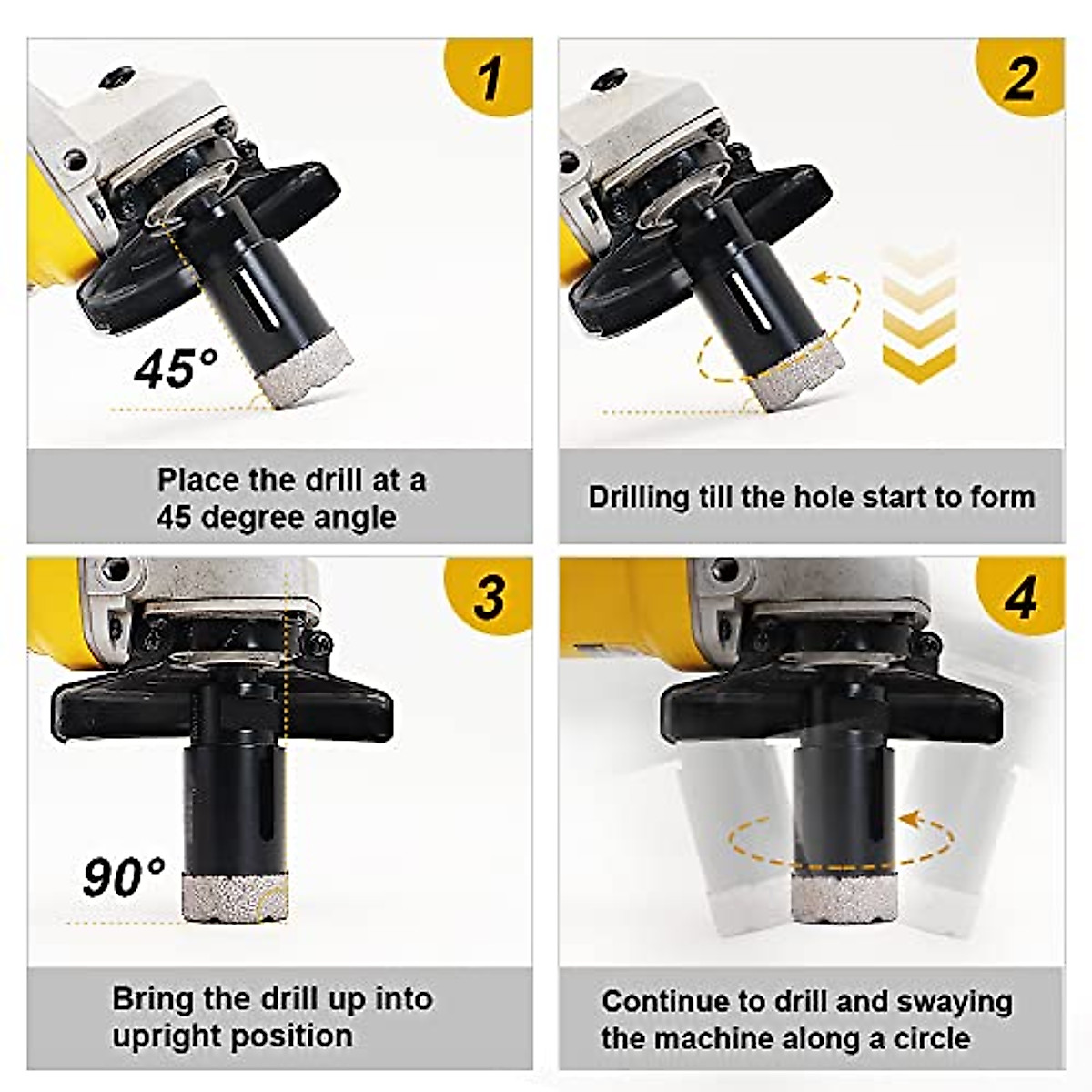 1

45°

Place the drill at a 45 degree angle

2

Drilling till the hole start to form

3

90°

Bring the drill up into upright position

4

Continue to drill and swaying the machine along a circle