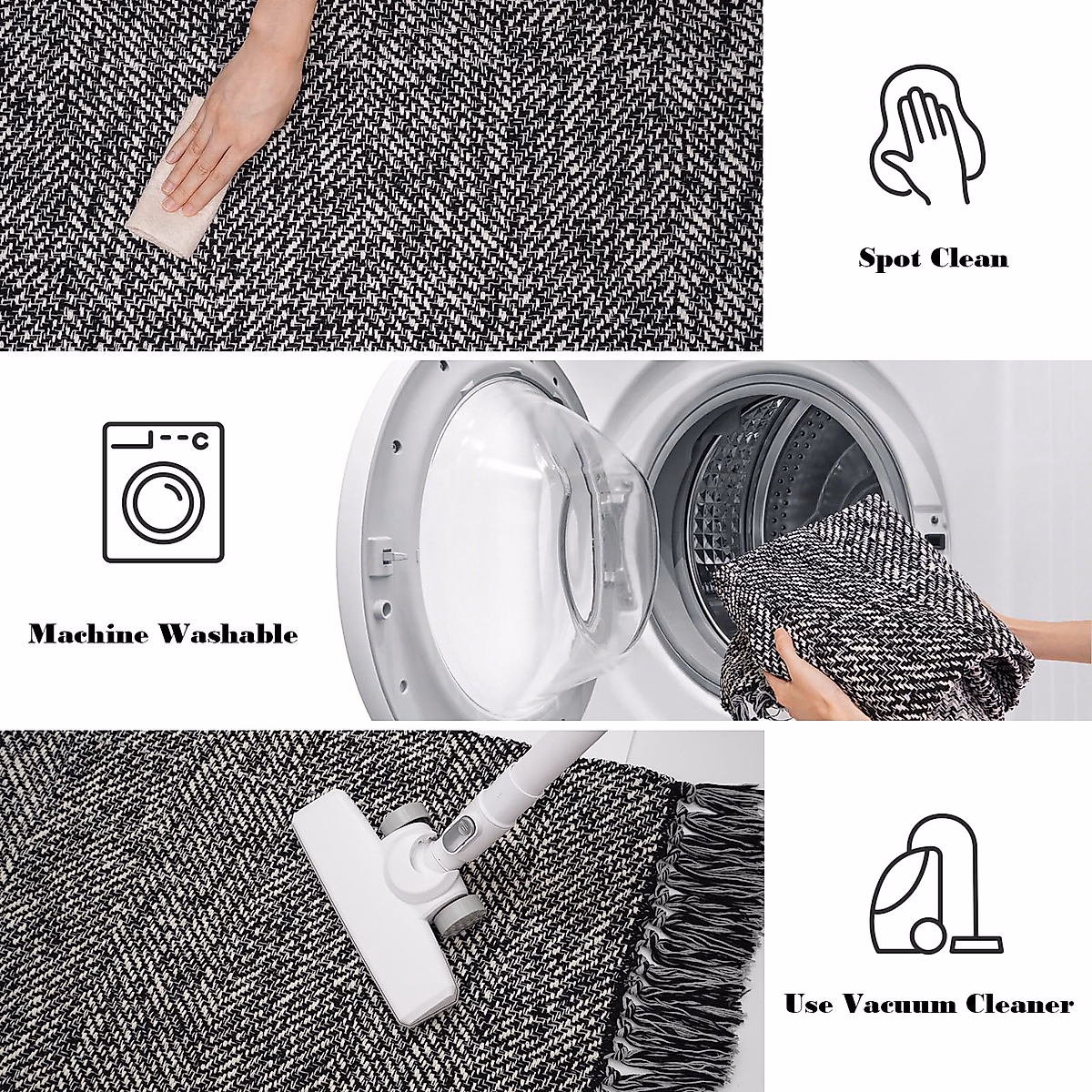 Spot Clean

Machine Washable

Use Vacuum Cleaner