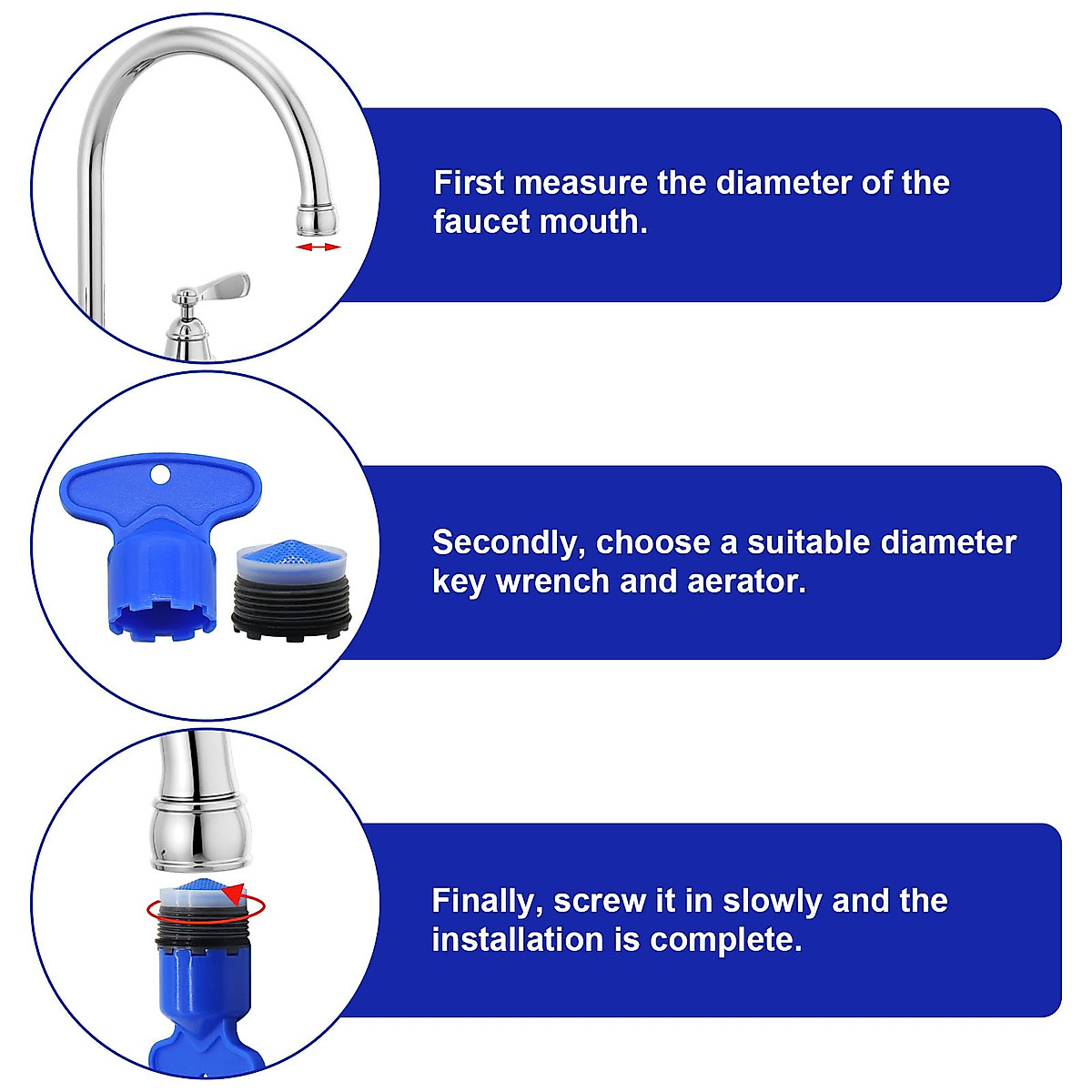 First measure the diameter of the faucet mouth.

Secondly, choose a suitable diameter key wrench and aerator.

Finally, screw it in slowly and the installation is complete.