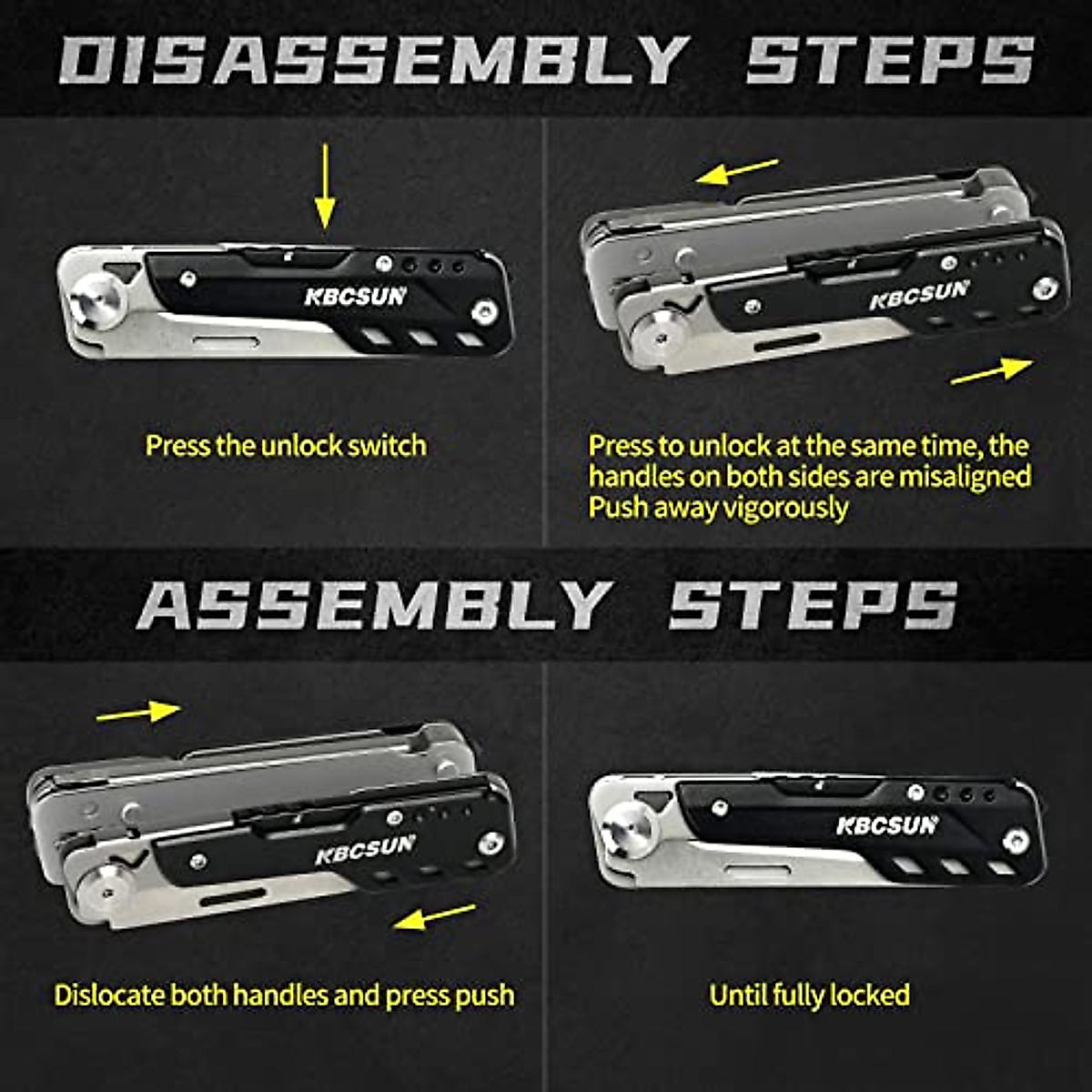 DISASSEMBLY STEPS

KBCSUN

Press the unlock switch

KBCSUN

Press to unlock at the same time, the handles on both sides are misaligned
Push away vigorously

ASSEMBLY STEPS

KBCSUN

Dislocate both handles and press push

KBCSUN

Until fully locked