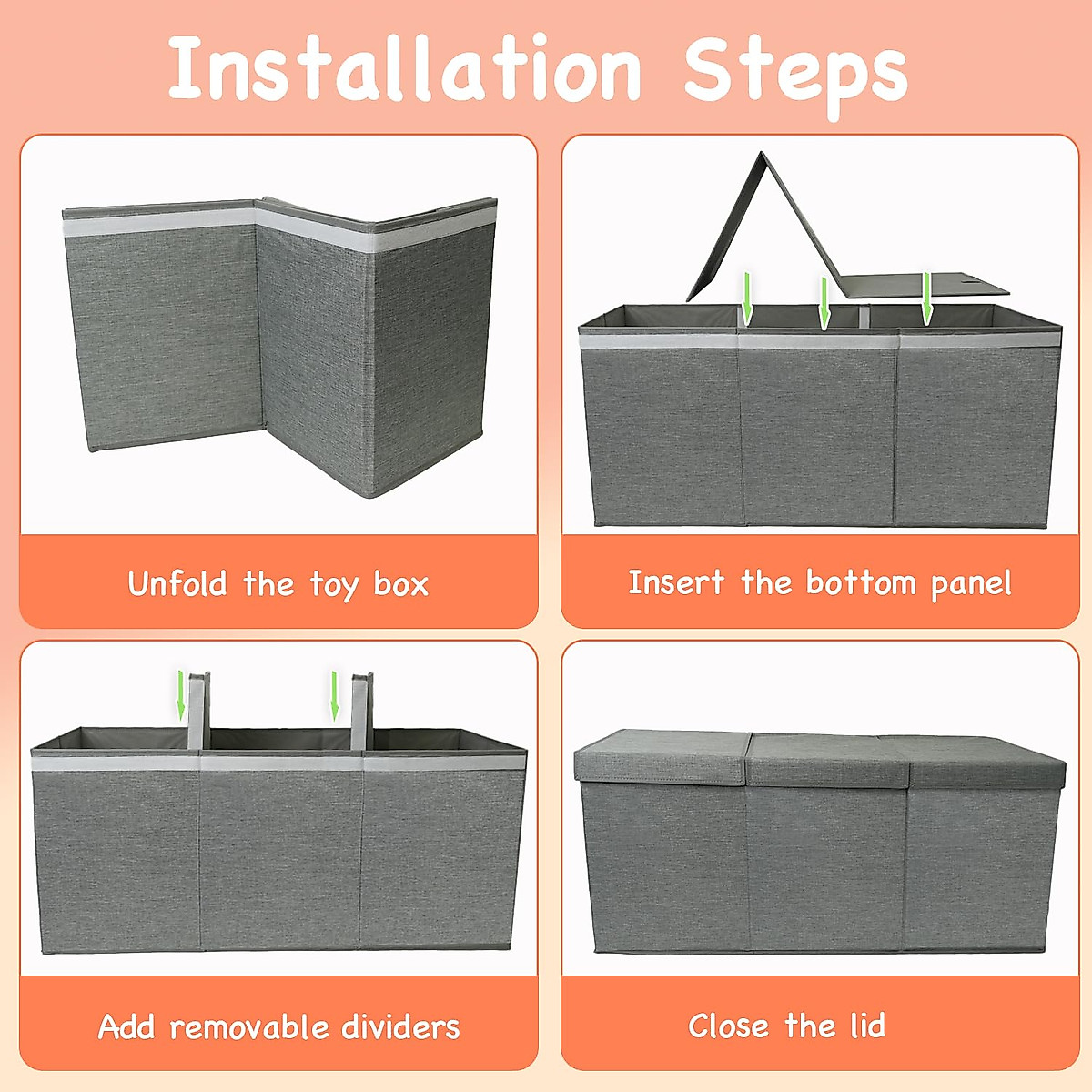 Installation Steps

Unfold the toy box

Insert the bottom panel

Add removable dividers

Close the lid