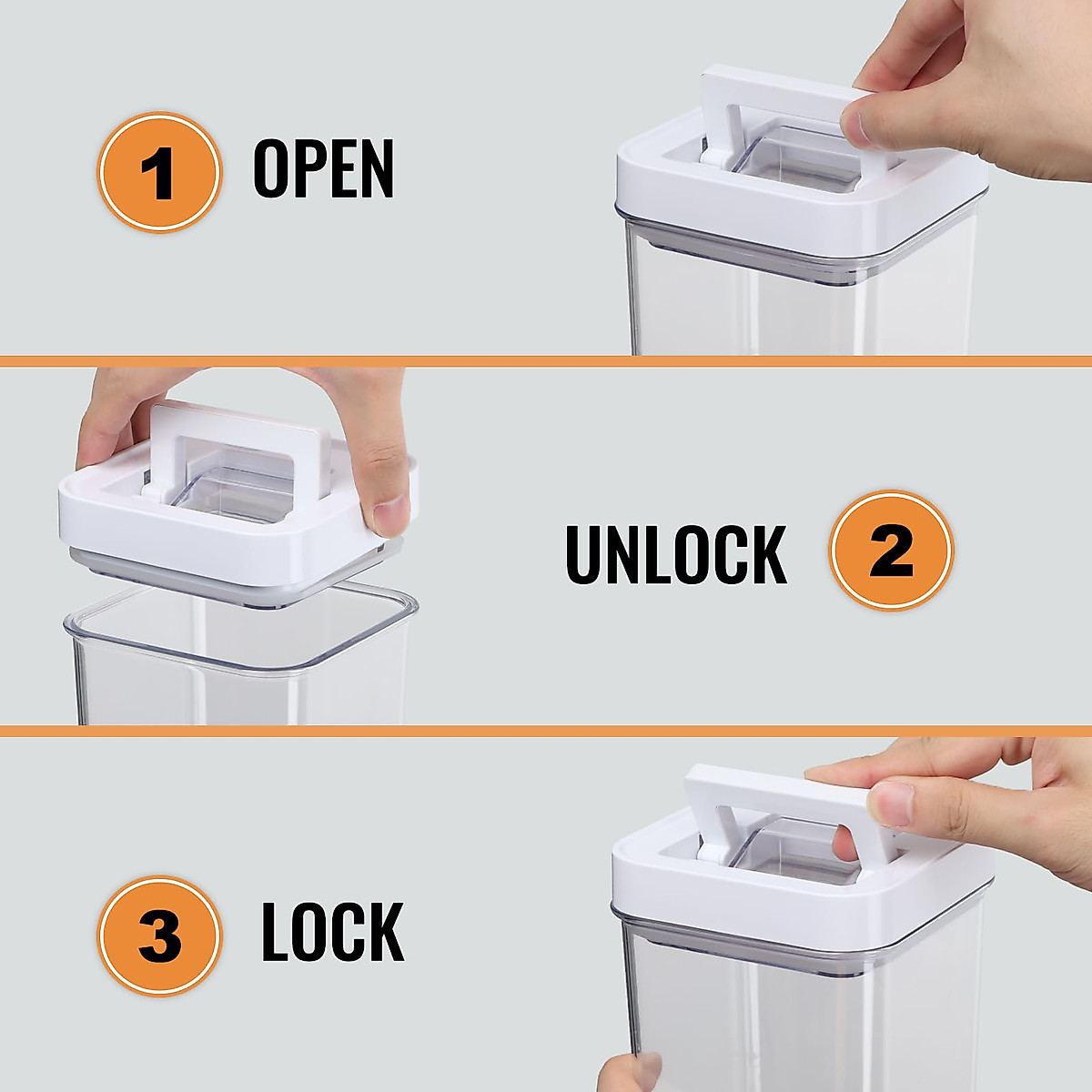 1 OPEN

UNLOCK 2

3 LOCK