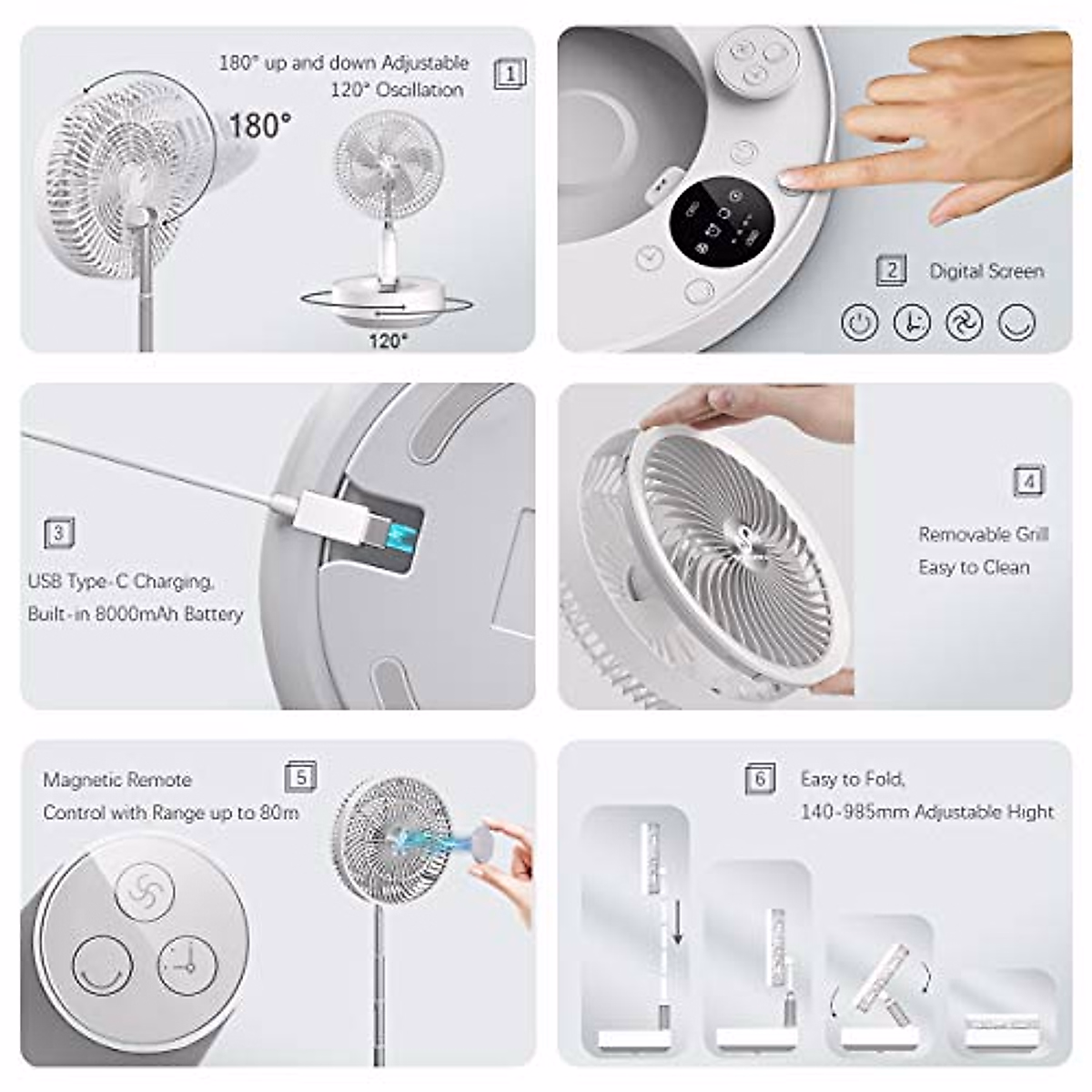 180° up and down Adjustable
120° Oscillation

1

180°

120°

2 Digital Screen

3

USB Type-C Charging,
Built-in 8000mAh Battery

4

Removable Grill
Easy to Clean

Magnetic Remote
Control with Range up to 80m

5

6 Easy to Fold,
140-985mm Adjustable Hight