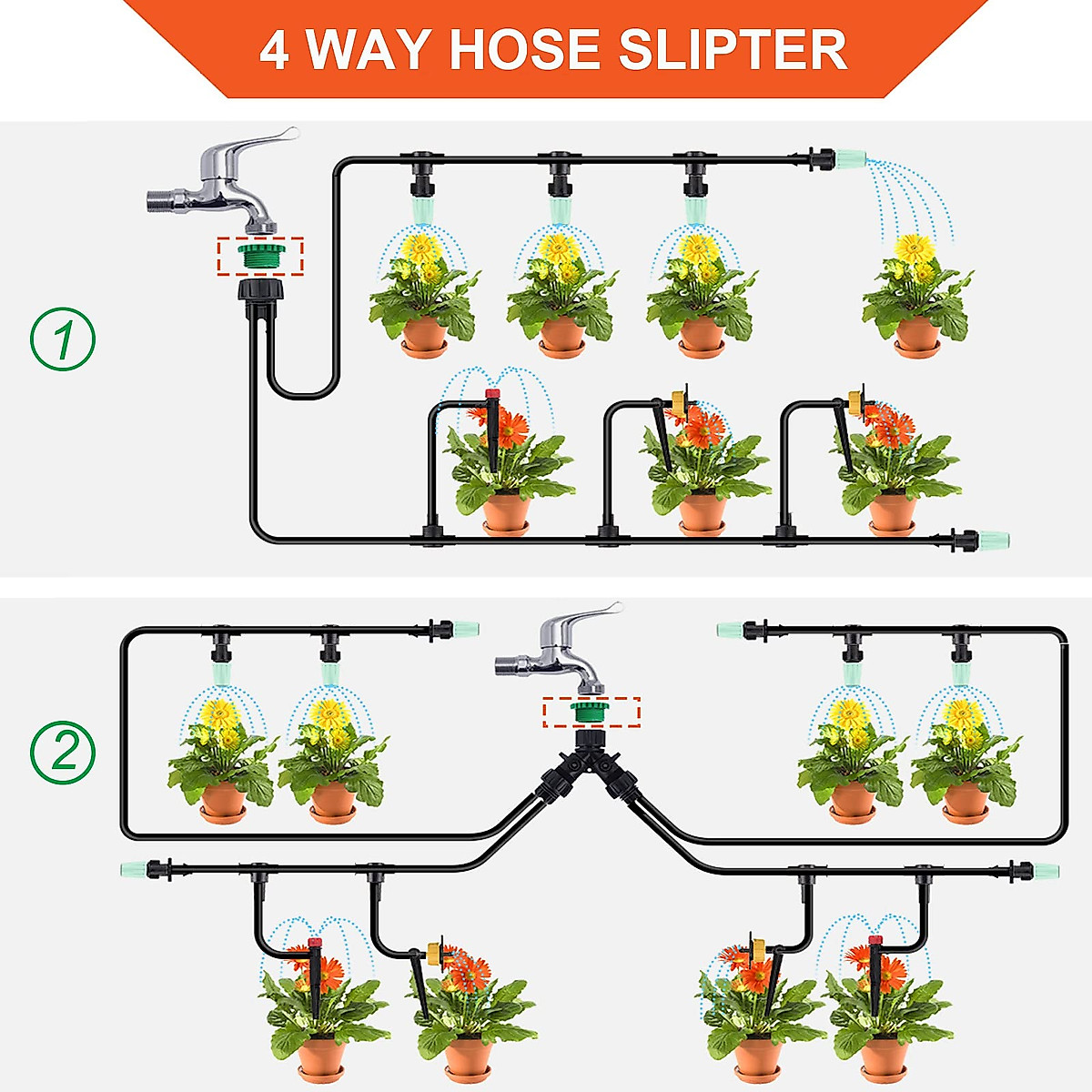 4 WAY HOSE SLIPTER

①

②