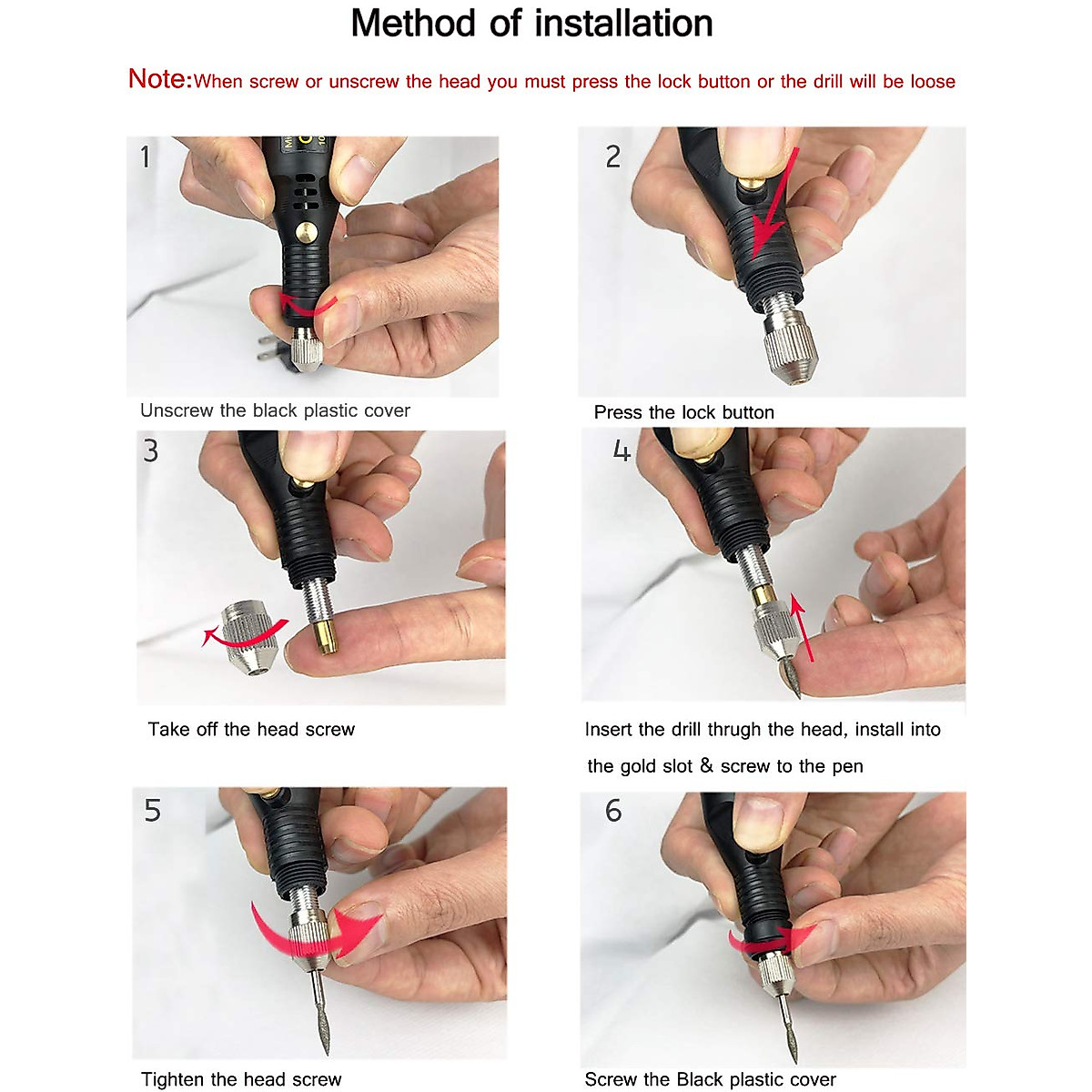 Method of installation

Note:When screw or unscrew the head you must press the lock button or the drill will be loose

1

Unscrew the black plastic cover

2

Press the lock button

3

Take off the head screw

4

Insert the drill thrugh the head, install into the gold slot & screw to the pen

5

Tighten the head screw

6

Screw the Black plastic cover