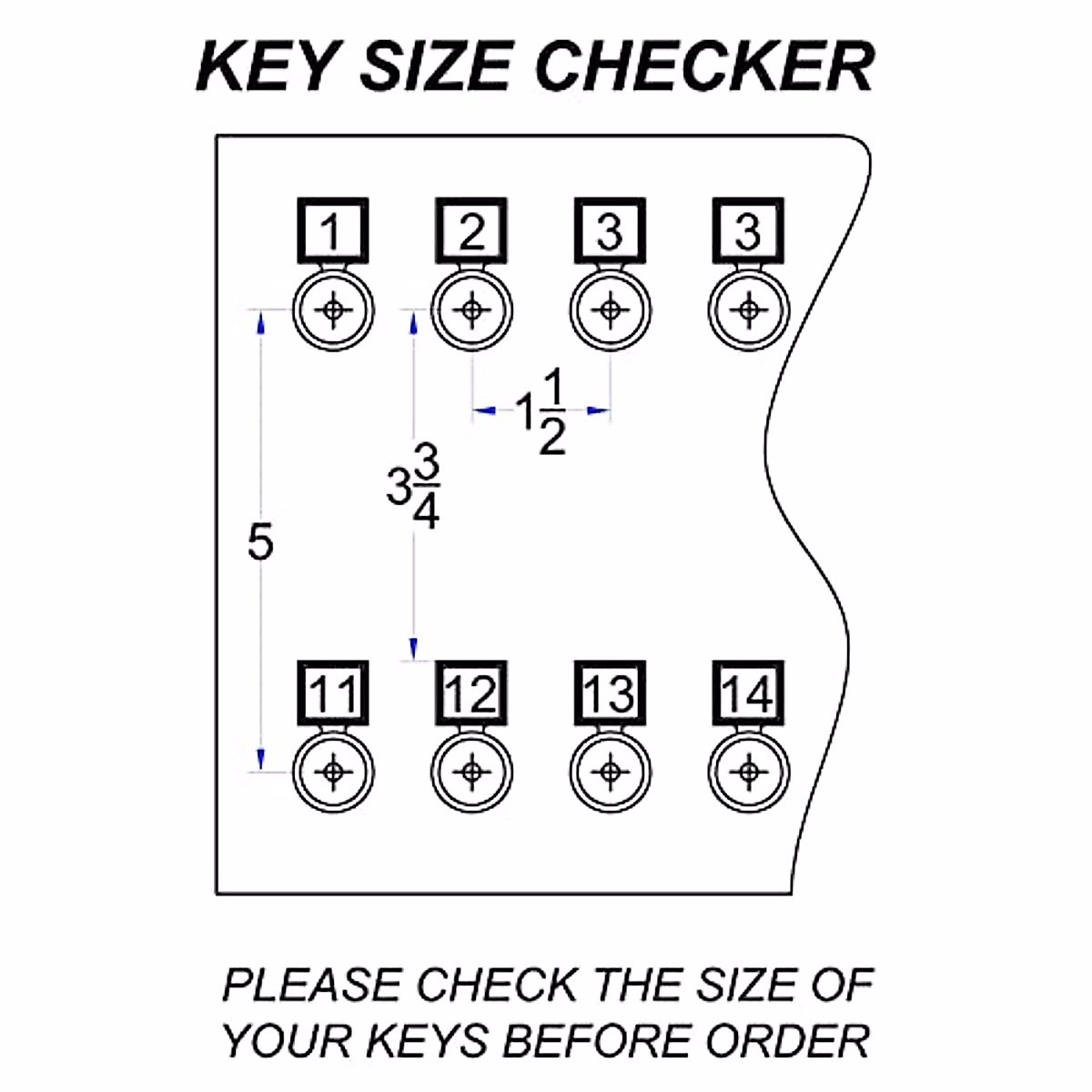 KEY SIZE CHECKER

1 2 3 3

$1\frac{1}{2}$

$3\frac{3}{4}$

5

11 12 13 14

PLEASE CHECK THE SIZE OF YOUR KEYS BEFORE ORDER