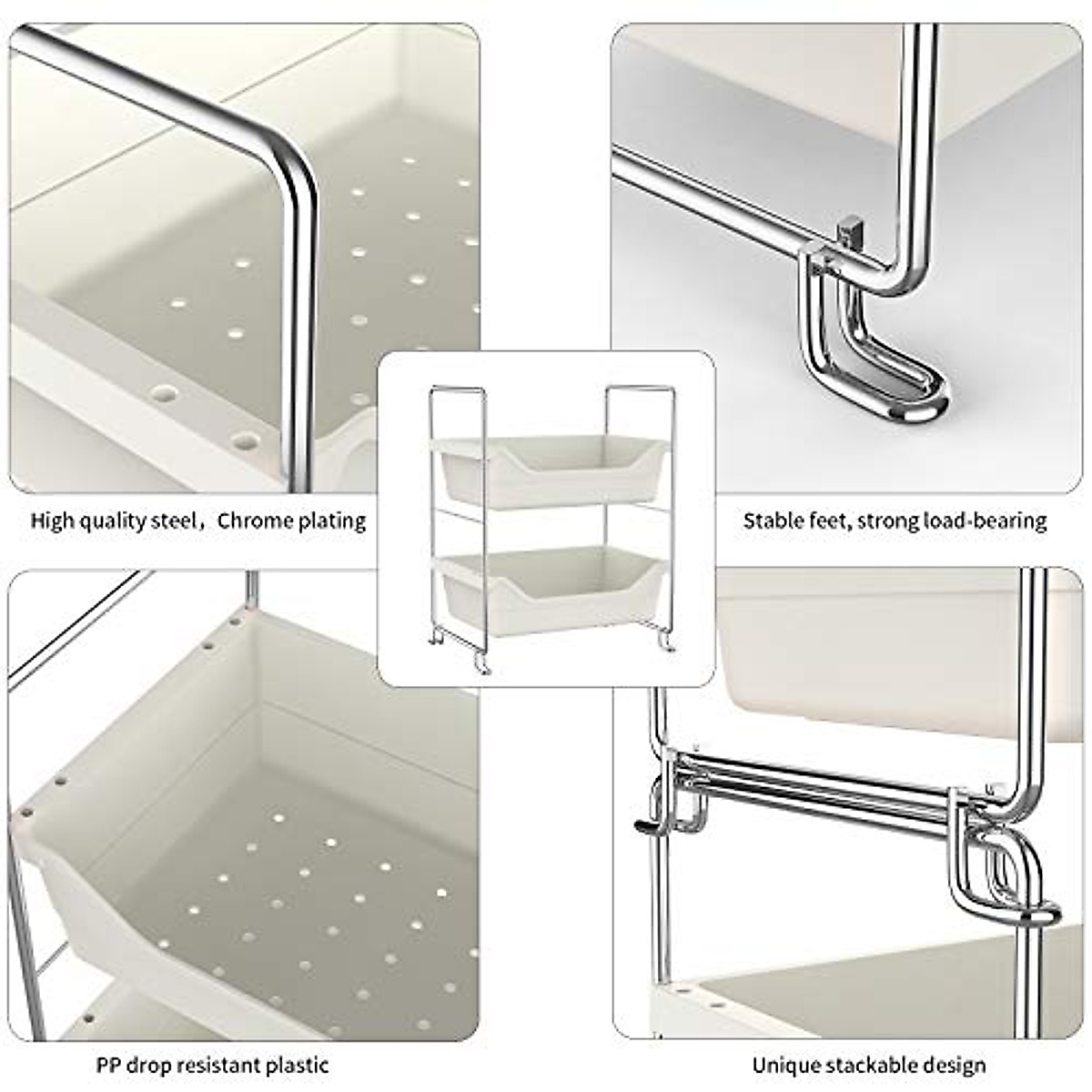 High quality steel，Chrome plating

Stable feet, strong load-bearing

PP drop resistant plastic

Unique stackable design