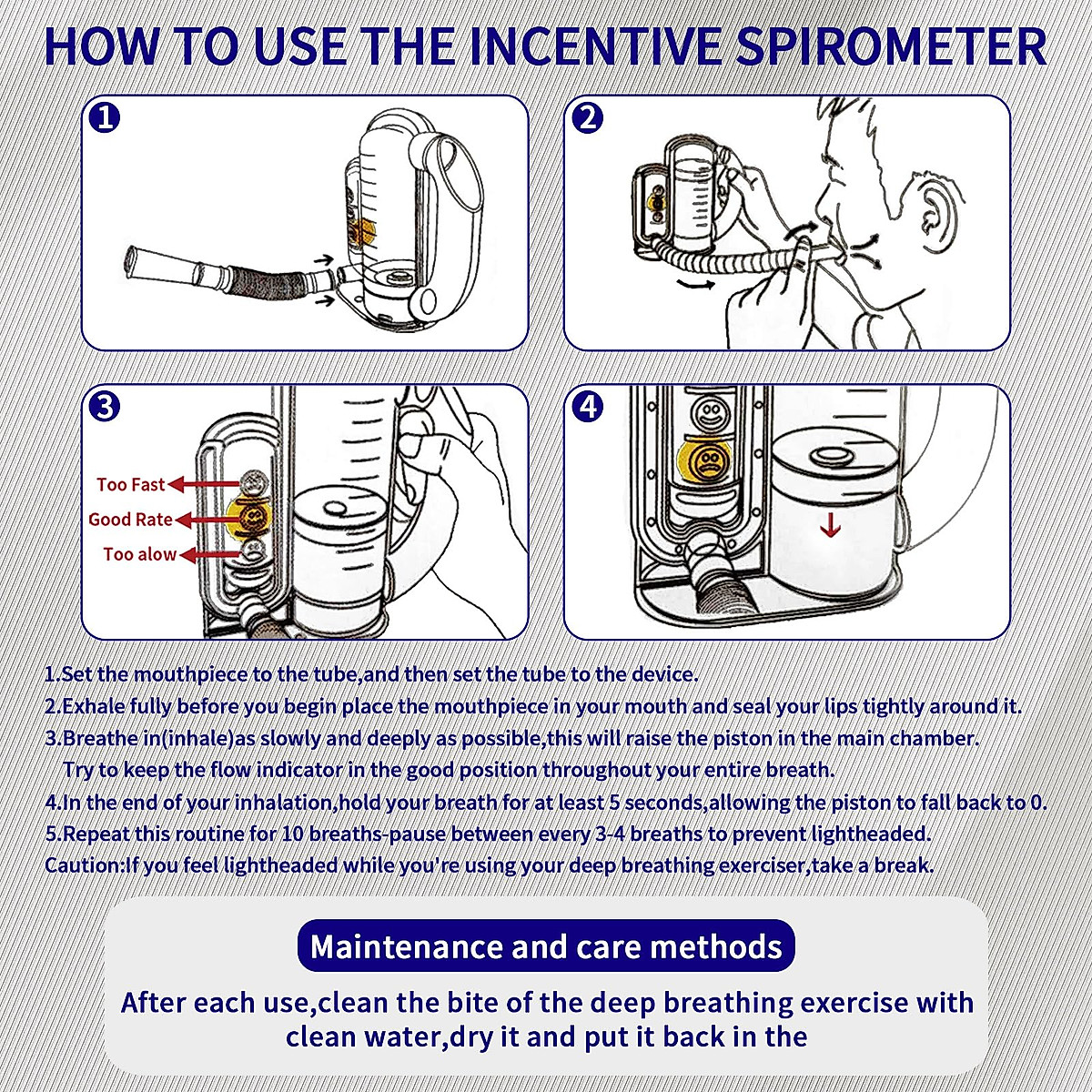 HOW TO USE THE INCENTIVE SPIROMETER

1

2

3

Too Fast

Good Rate

Too alow

4

1.Set the mouthpiece to the tube,and then set the tube to the device.
2.Exhale fully before you begin place the mouthpiece in your mouth and seal your lips tightly around it.
3.Breathe in(inhale)as slowly and deeply as possible,this will raise the piston in the main chamber. Try to keep the flow indicator in the good position throughout your entire breath.
4.In the end of your inhalation,hold your breath for at least 5 seconds,allowing the piston to fall back to 0.
5.Repeat this routine for 10 breaths-pause between every 3-4 breaths to prevent lightheaded.
Caution:If you feel lightheaded while you're using your deep breathing exerciser,take a break.

Maintenance and care methods

After each use,clean the bite of the deep breathing exercise with clean water,dry it and put it back in the