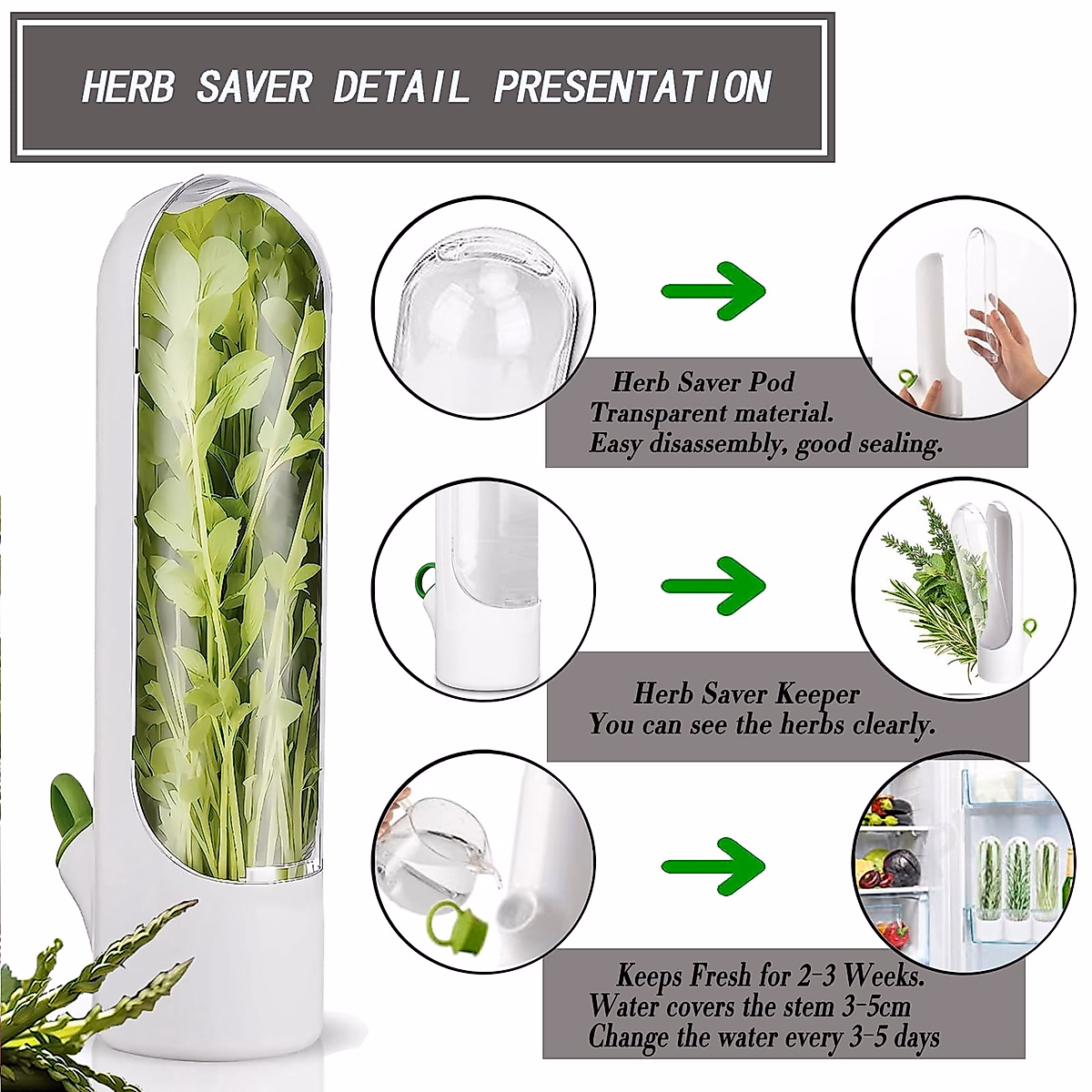 HERB SAVER DETAIL PRESENTATION

Herb Saver Pod
Transparent material.
Easy disassembly, good sealing.

Herb Saver Keeper
You can see the herbs clearly.

Keeps Fresh for 2-3 Weeks.
Water covers the stem 3-5cm
Change the water every 3-5 days