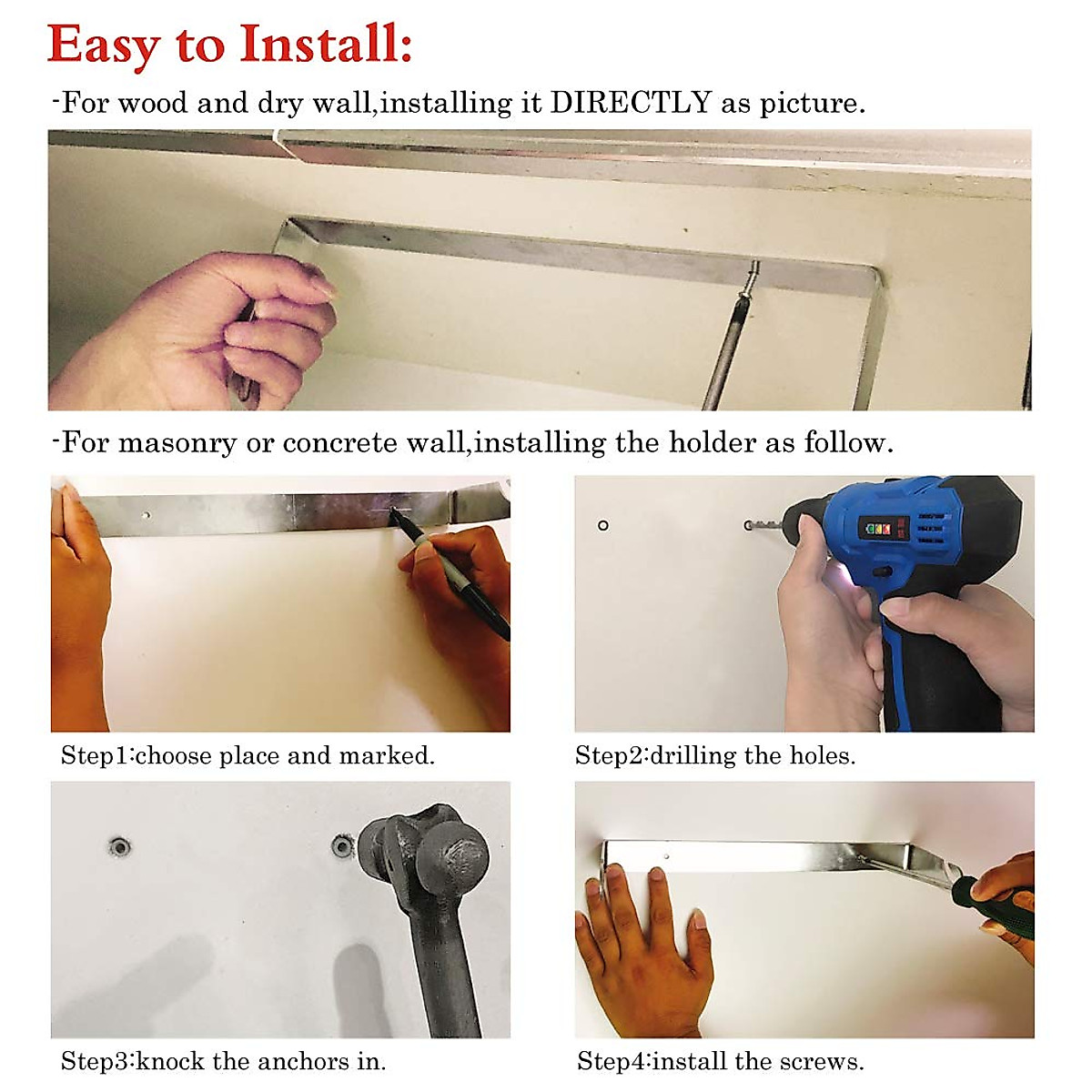 Easy to Install:

-For wood and dry wall,installing it DIRECTLY as picture.

-For masonry or concrete wall,installing the holder as follow.

Step1:choose place and marked.

Step2:drilling the holes.

Step3:knock the anchors in.

Step4:install the screws.