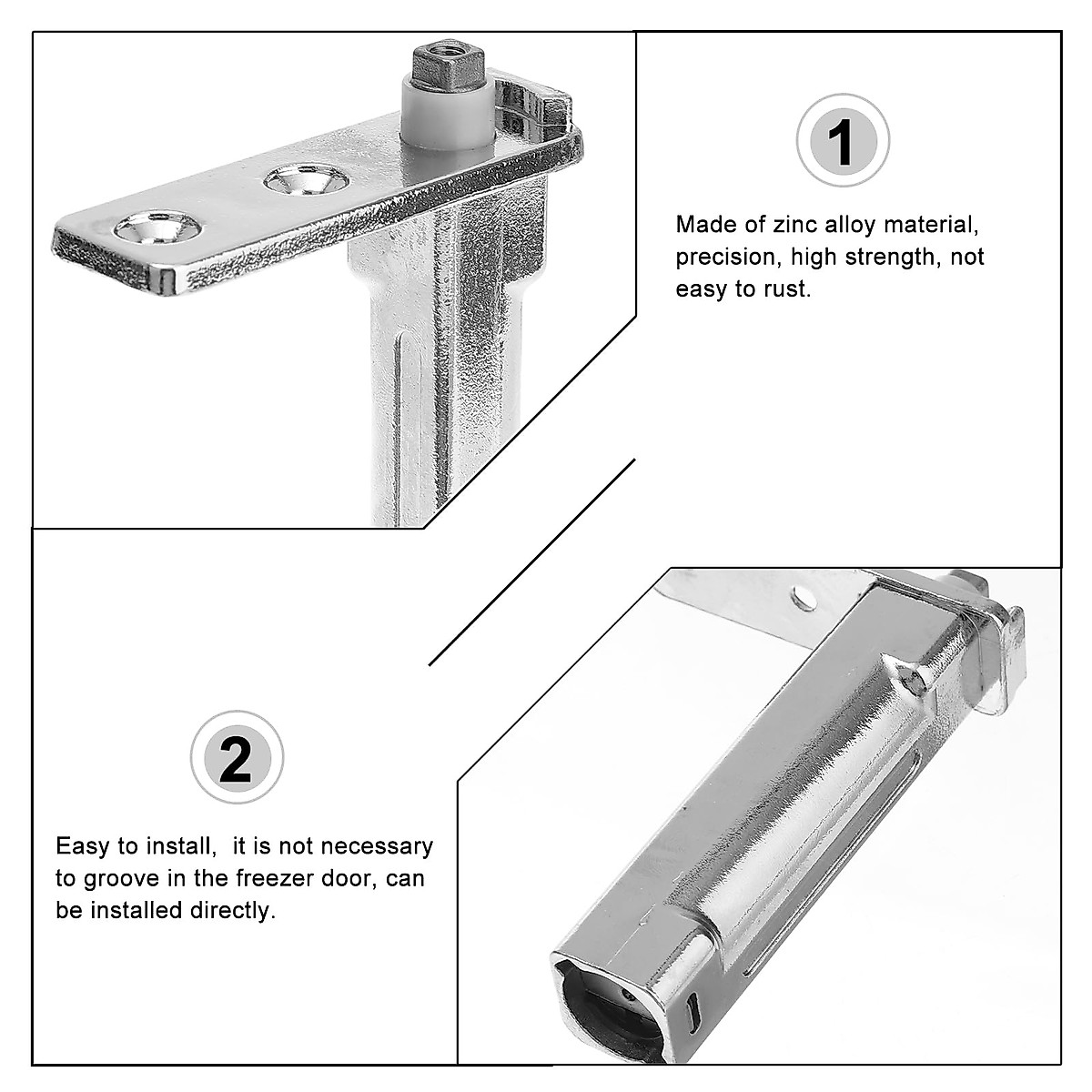 1

Made of zinc alloy material, precision, high strength, not easy to rust.

2

Easy to install,  it is not necessary to groove in the freezer door, can be installed directly.