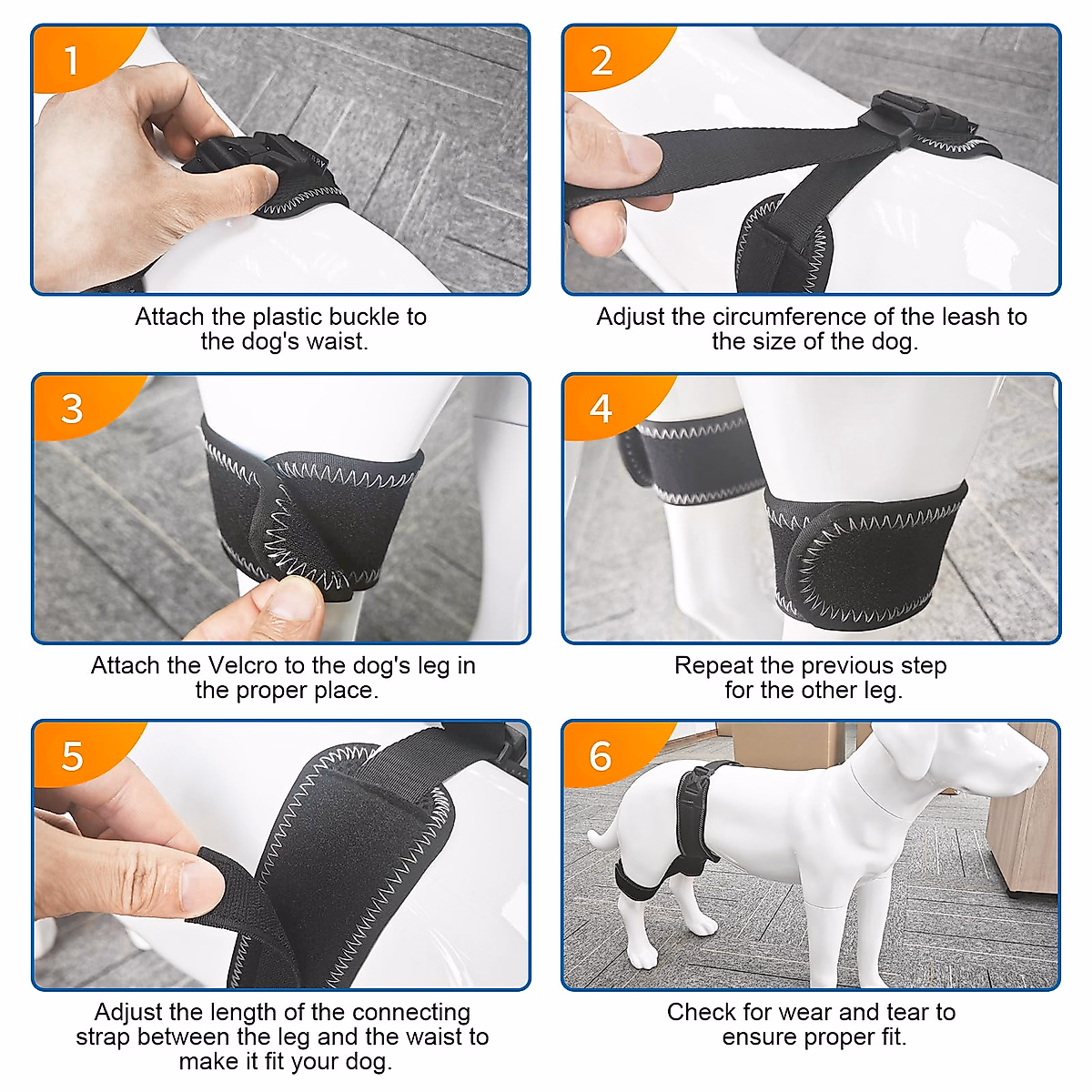 1

Attach the plastic buckle to the dog's waist.

2

Adjust the circumference of the leash to the size of the dog.

3

Attach the Velcro to the dog's leg in the proper place.

4

Repeat the previous step for the other leg.

5

Adjust the length of the connecting strap between the leg and the waist to make it fit your dog.

6

Check for wear and tear to ensure proper fit.