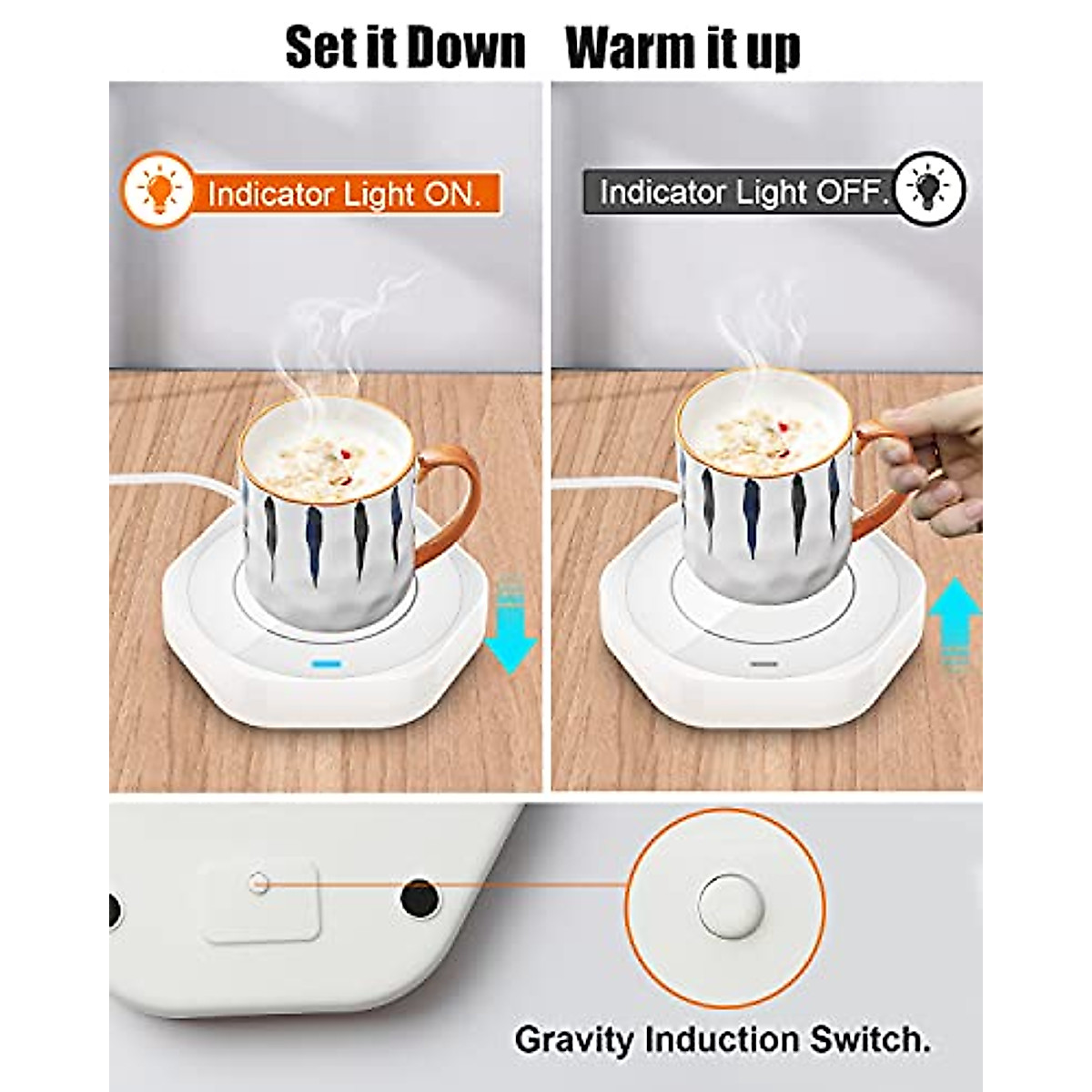 Set it Down Warm it up

Indicator Light ON.

Indicator Light OFF.

Gravity Induction Switch.