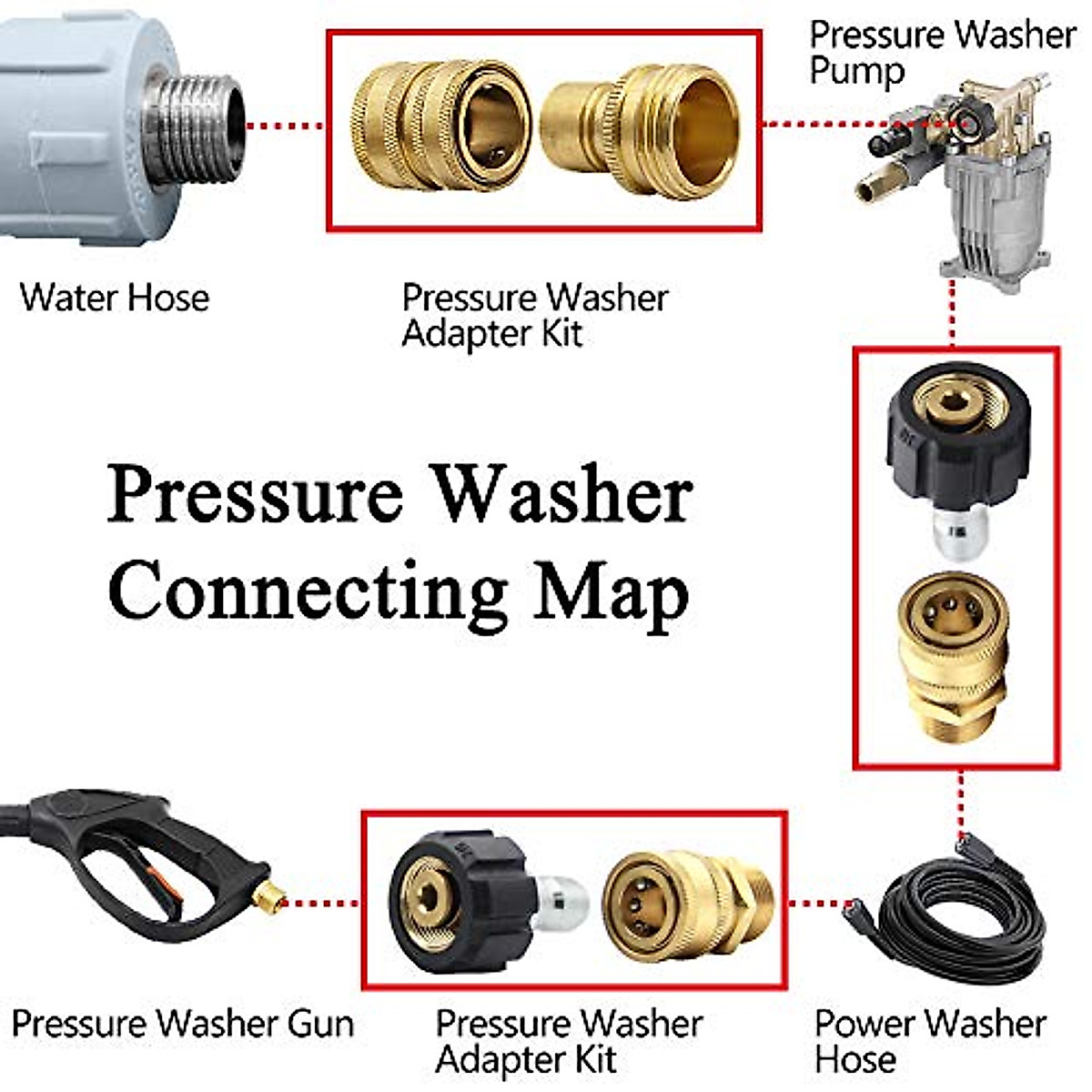 Pressure Washer Pump

Water Hose

Pressure Washer Adapter Kit

Pressure Washer Connecting Map

Pressure Washer Gun

Pressure Washer Adapter Kit

Power Washer Hose