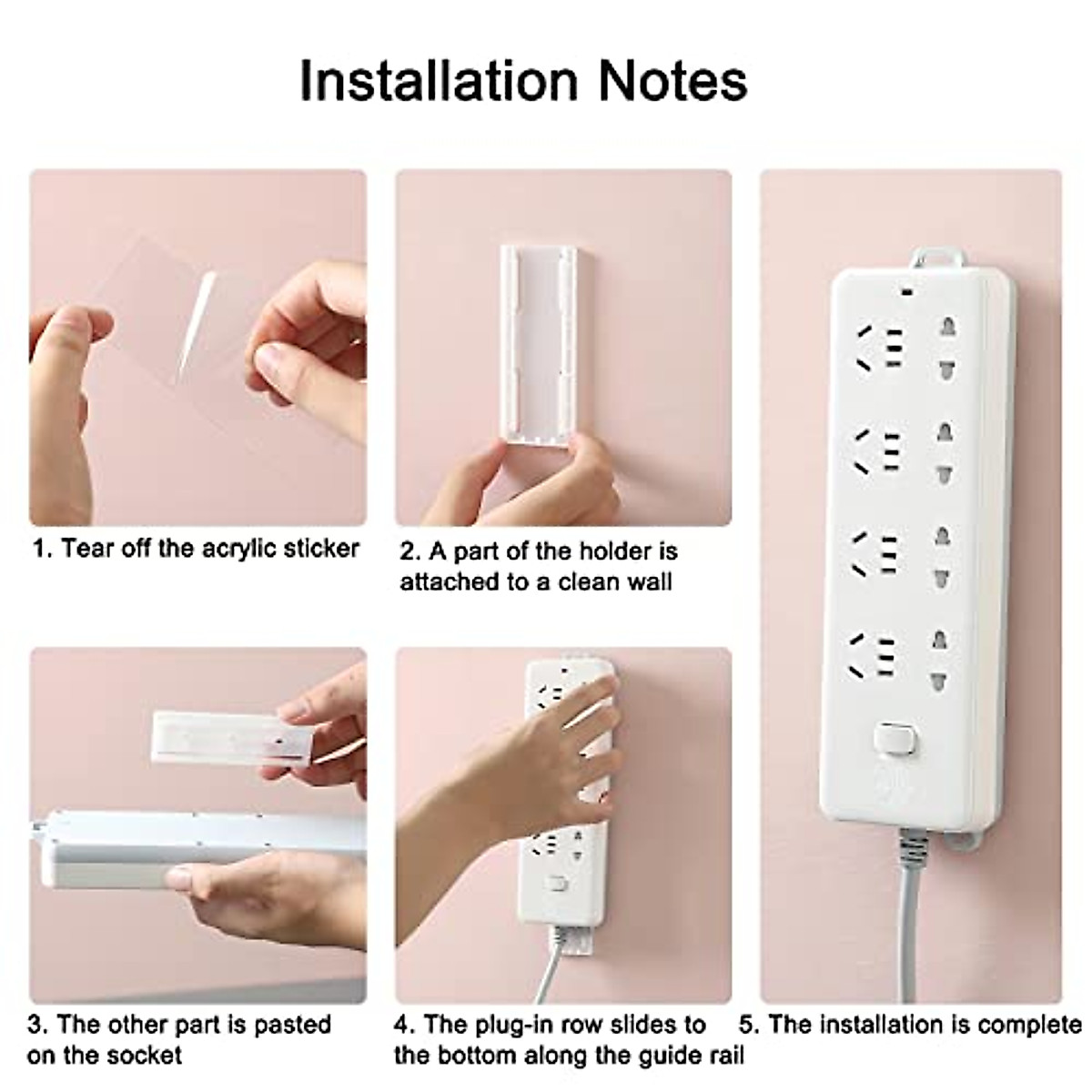 Installation Notes

1. Tear off the acrylic sticker

2. A part of the holder is attached to a clean wall

3. The other part is pasted on the socket

4. The plug-in row slides to the bottom along the guide rail

5. The installation is complete