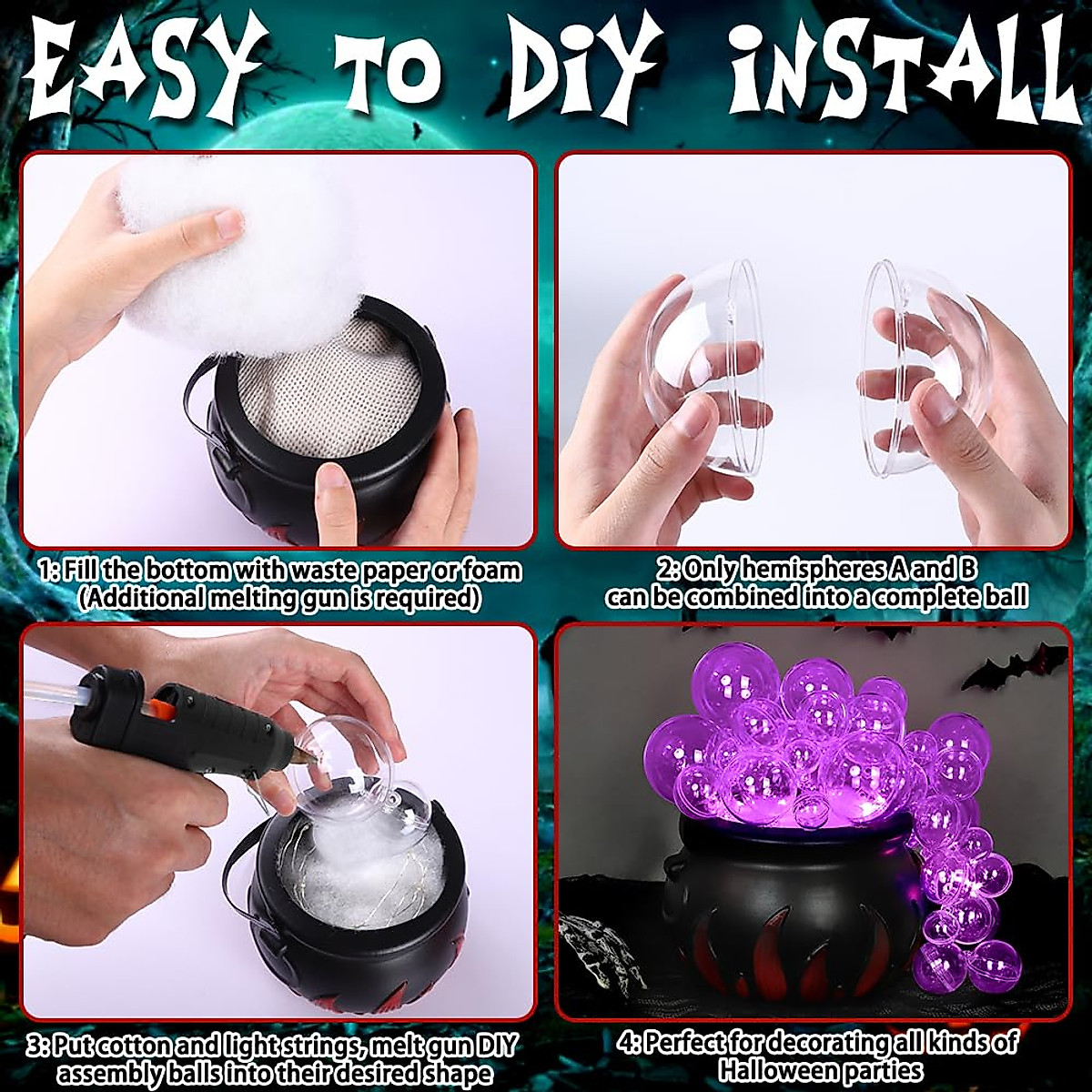 EASY TO DIY INSTALL

1: Fill the bottom with waste paper or foam (Additional melting gun is required)

2: Only hemispheres A and B can be combined into a complete ball

3: Put cotton and light strings, melt gun DIY assembly balls into their desired shape

4: Perfect for decorating all kinds of Halloween parties