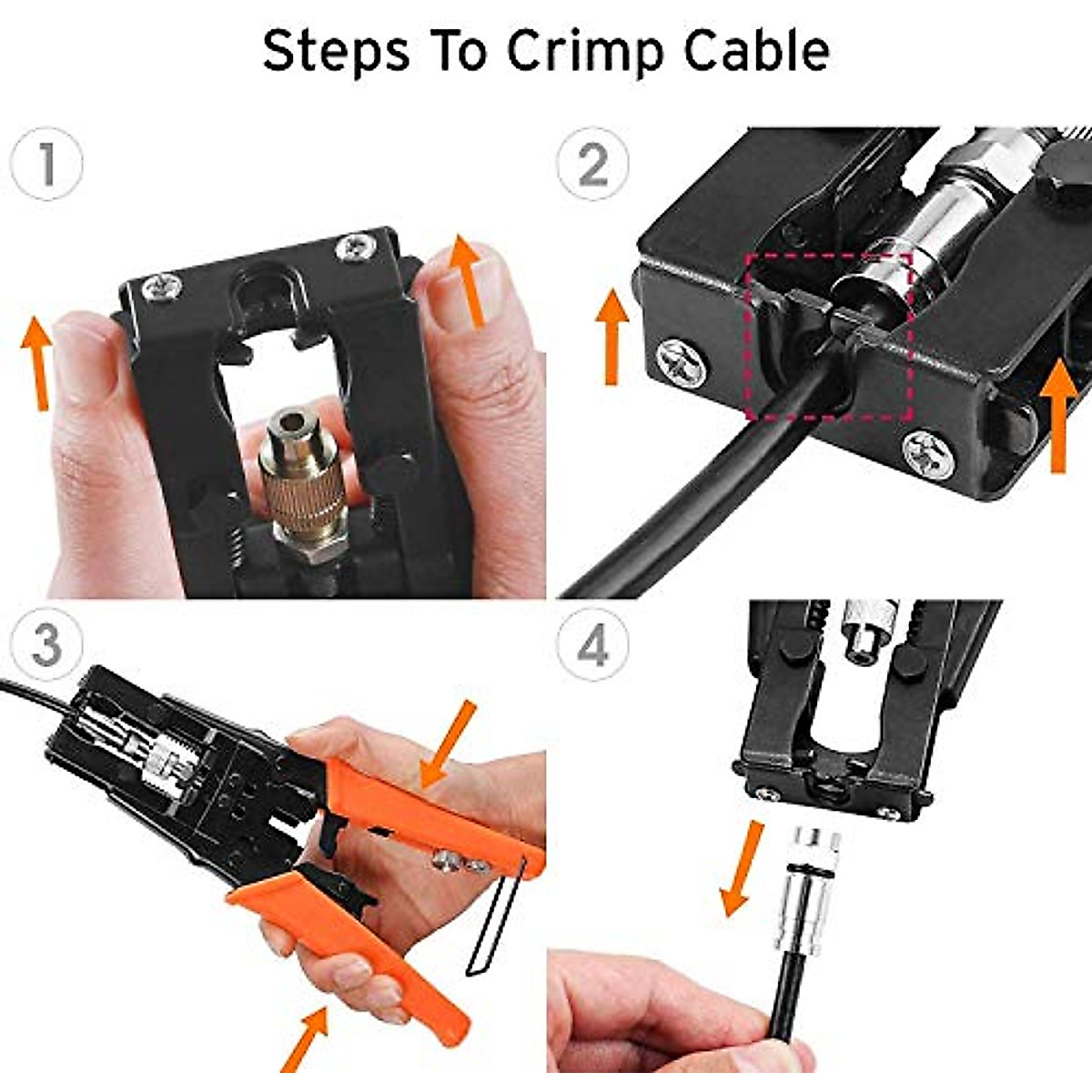 Steps To Crimp Cable

1

2

3

4