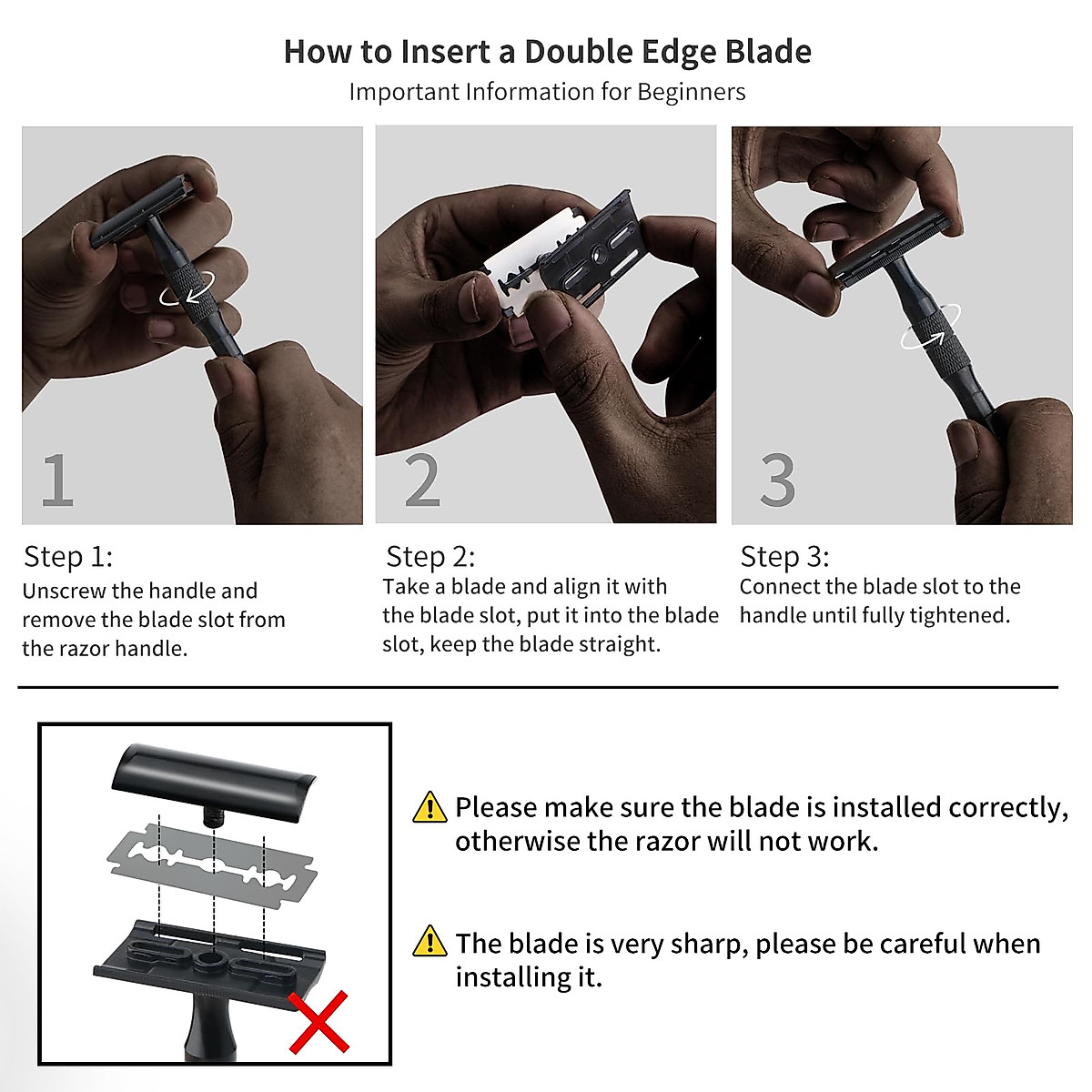 How to Insert a Double Edge Blade
Important Information for Beginners

1

2

3

Step 1:
Unscrew the handle and remove the blade slot from the razor handle.

Step 2:
Take a blade and align it with the blade slot, put it into the blade slot, keep the blade straight.

Step 3:
Connect the blade slot to the handle until fully tightened.

Please make sure the blade is installed correctly, otherwise the razor will not work.

The blade is very sharp, please be careful when installing it.