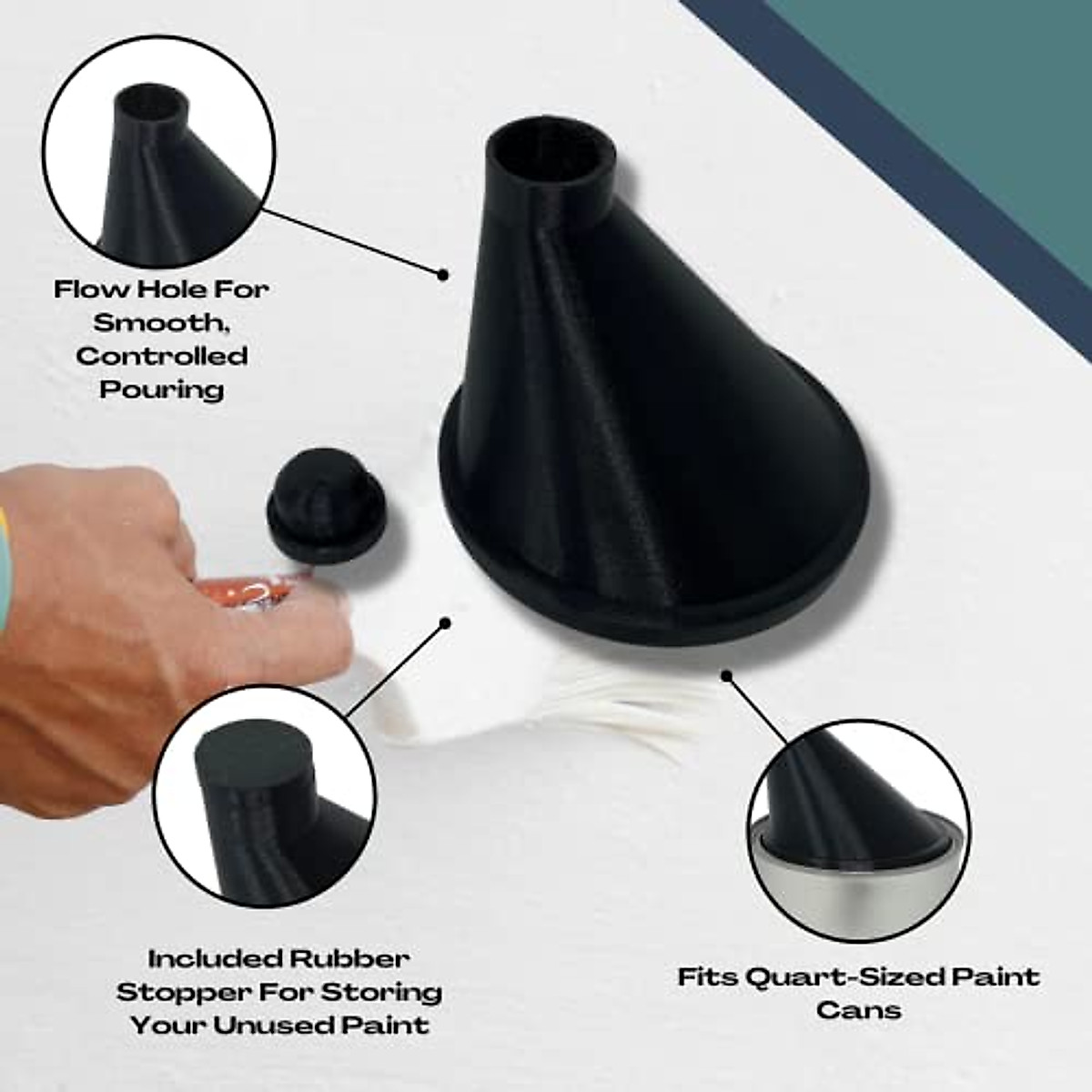 Flow Hole For Smooth, Controlled Pouring

Included Rubber Stopper For Storing Your Unused Paint

Fits Quart-Sized Paint Cans