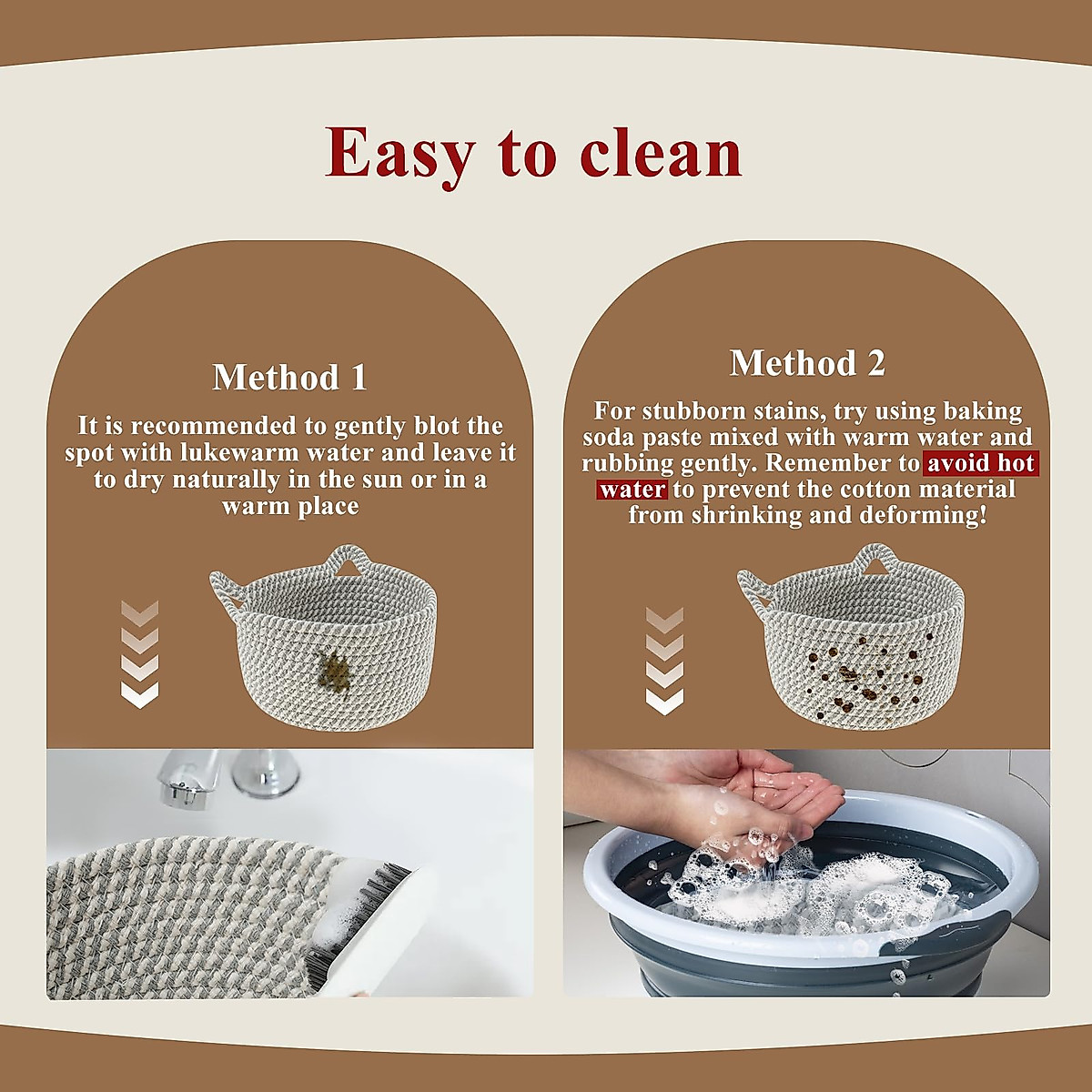 Easy to clean

Method 1

It is recommended to gently blot the spot with lukewarm water and leave it to dry naturally in the sun or in a warm place

Method 2

For stubborn stains, try using baking soda paste mixed with warm water and rubbing gently. Remember to avoid hot water to prevent the cotton material from shrinking and deforming!