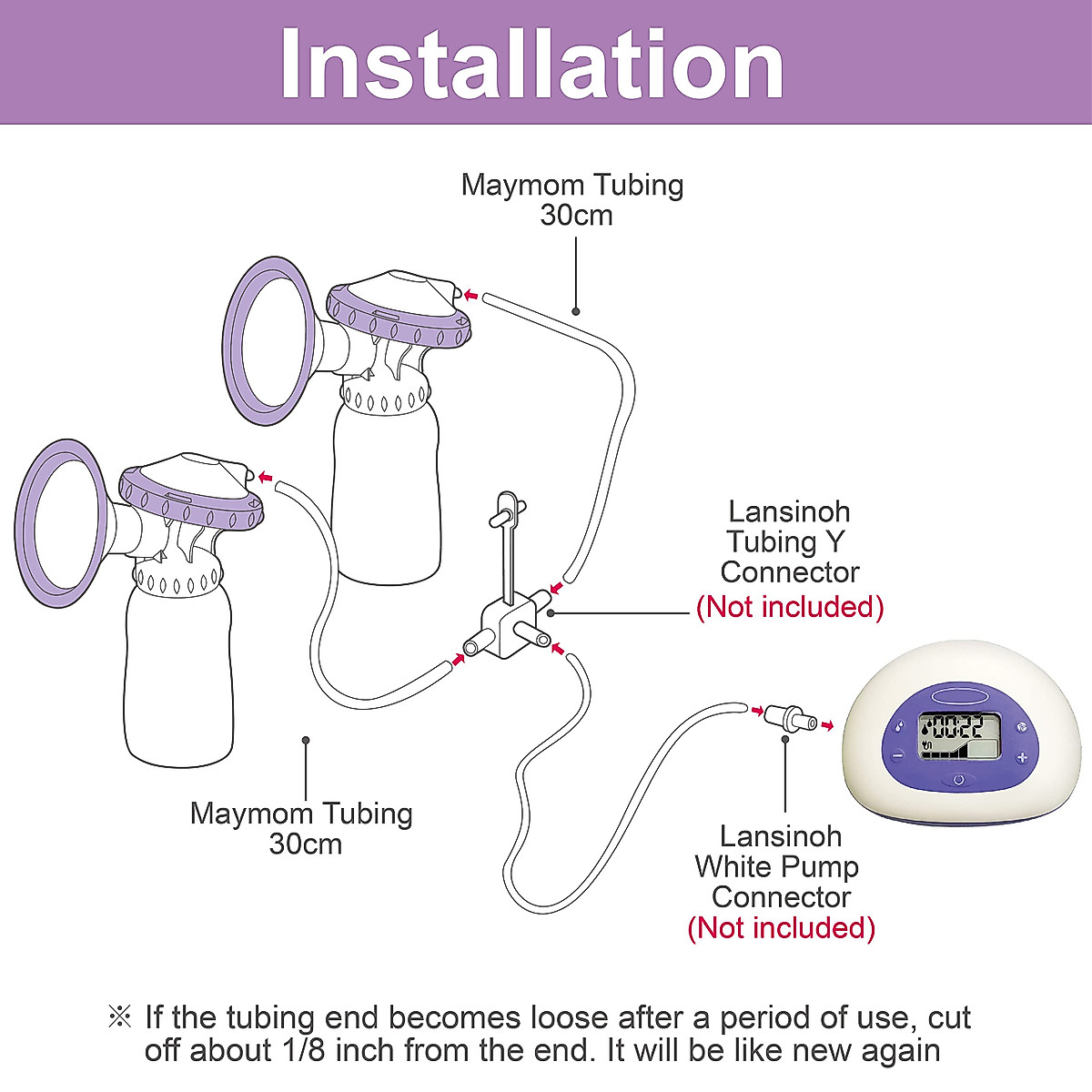 Installation

Maymom Tubing
30cm

Lansinoh
Tubing Y
Connector
(Not included)

00:22

Maymom Tubing
30cm

Lansinoh
White Pump
Connector
(Not included)

※ If the tubing end becomes loose after a period of use, cut off about 1/8 inch from the end. It will be like new again