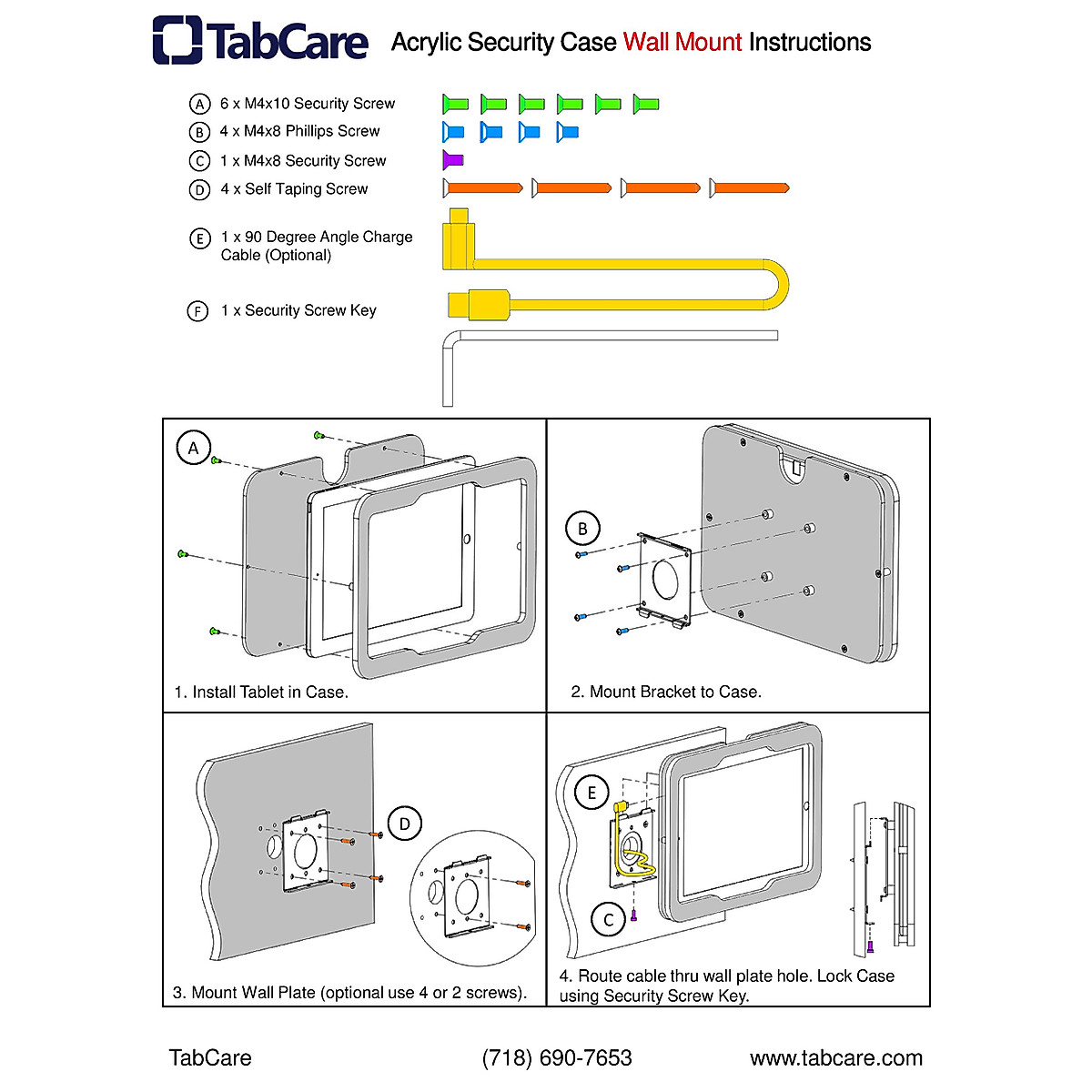 TabCare Acrylic Security Case Wall Mount Instructions

A 6 x M4x10 Security Screw
B 4 x M4x8 Phillips Screw
C 1 x M4x8 Security Screw
D 4 x Self Taping Screw
E 1 x 90 Degree Angle Charge Cable (Optional)
F 1 x Security Screw Key

A
1. Install Tablet in Case.

B
2. Mount Bracket to Case.

D
3. Mount Wall Plate (optional use 4 or 2 screws).

E
C
4. Route cable thru wall plate hole. Lock Case using Security Screw Key.

TabCare (718) 690-7653 www.tabcare.com