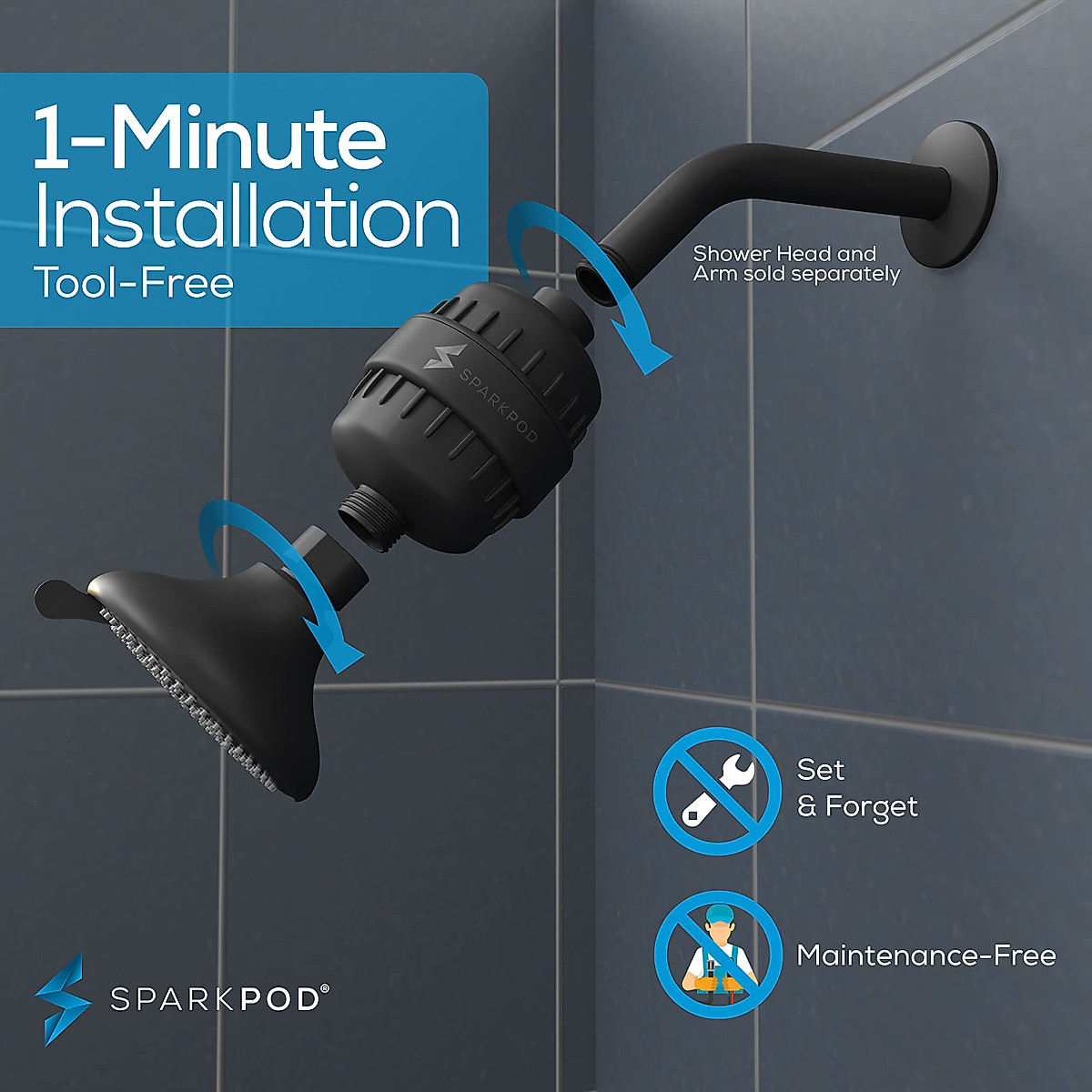 1-Minute Installation
Tool-Free

Shower Head and Arm sold separately

SPARKPOD

Set & Forget

Maintenance-Free

SPARKPOD®