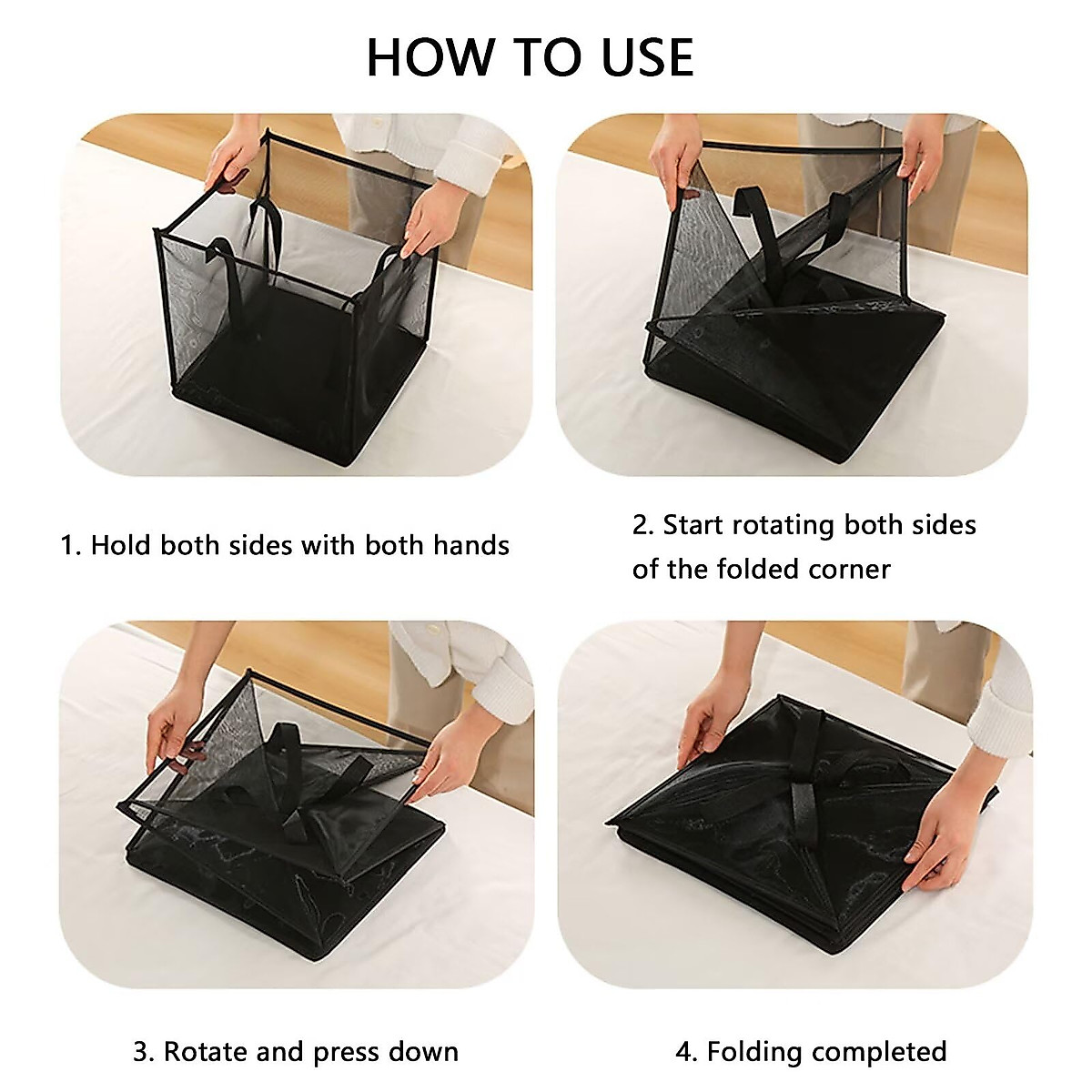 HOW TO USE

1. Hold both sides with both hands

2. Start rotating both sides of the folded corner

3. Rotate and press down

4. Folding completed