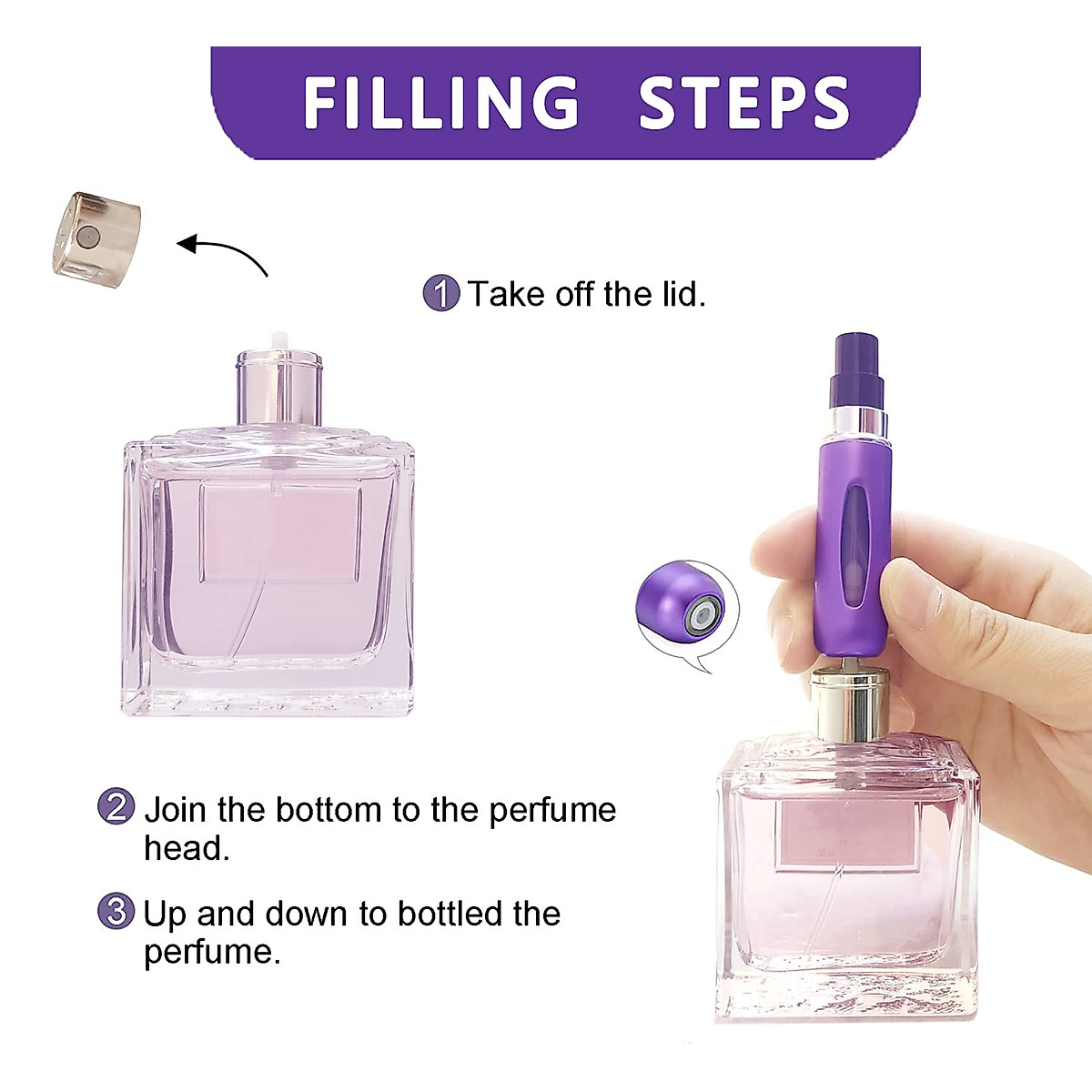 FILLING STEPS

1 Take off the lid.

2 Join the bottom to the perfume head.

3 Up and down to bottled the perfume.