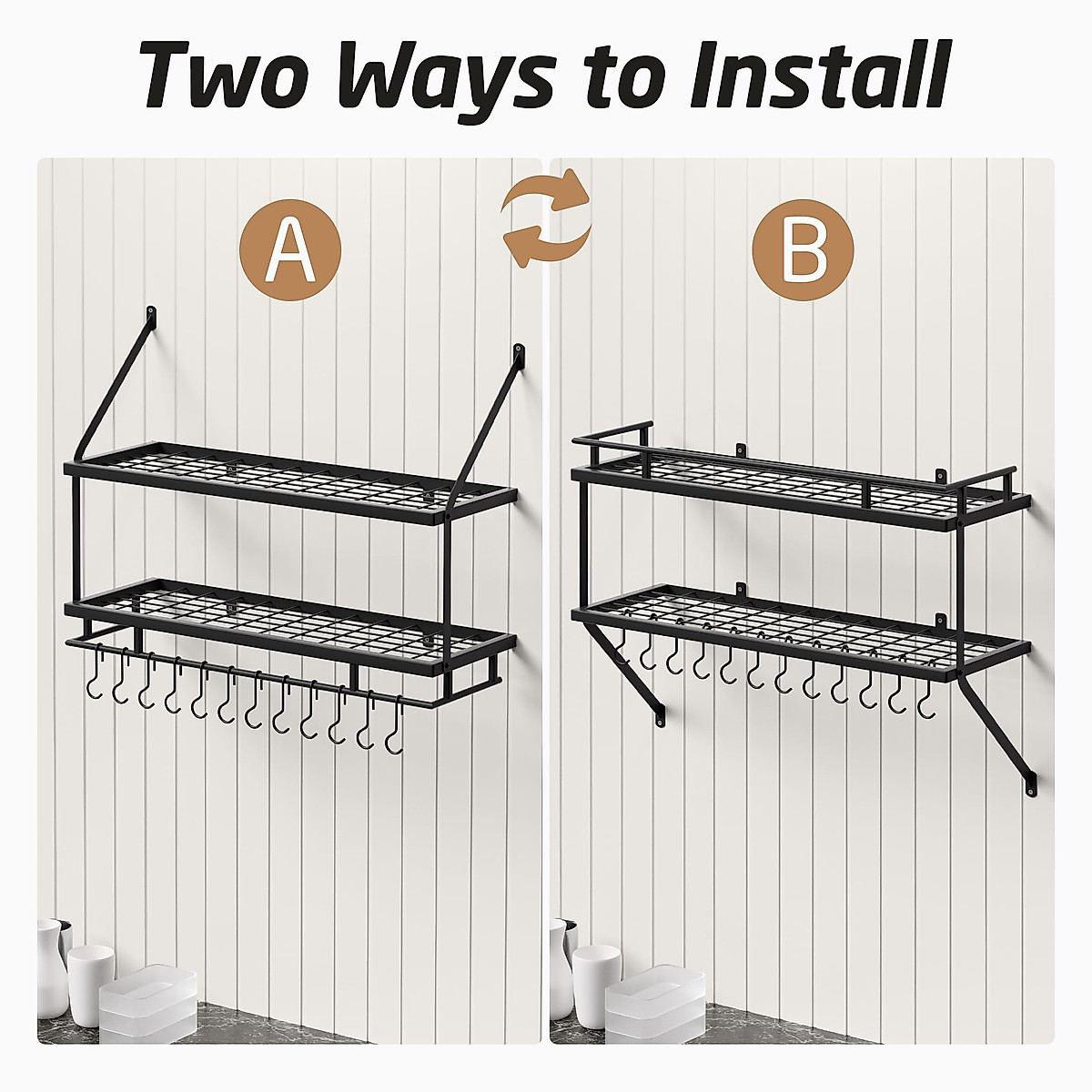 Two Ways to Install

A

B