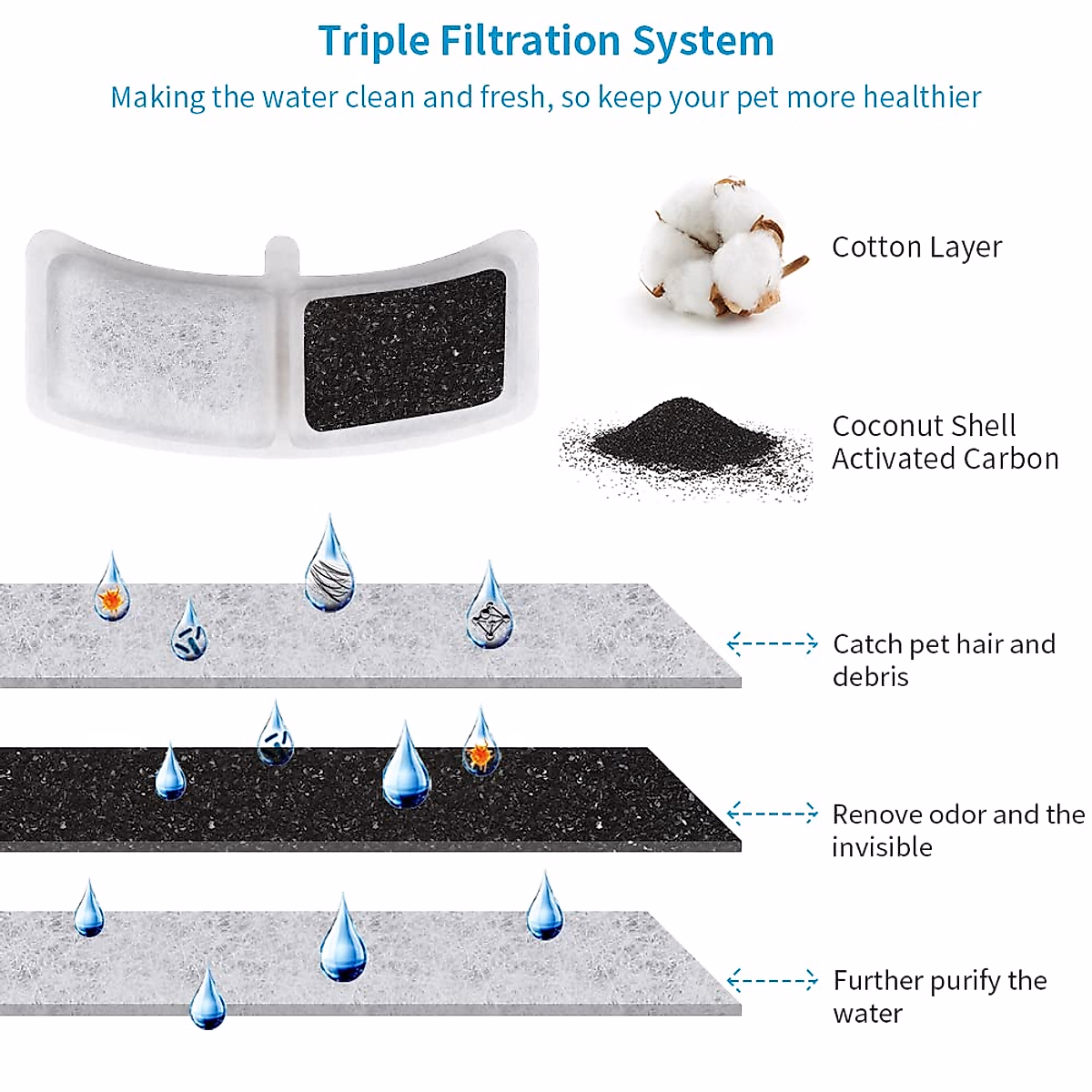 Triple Filtration System

Making the water clean and fresh, so keep your pet more healthier

Cotton Layer

Coconut Shell Activated Carbon

Catch pet hair and debris

Renove odor and the invisible

Further purify the water