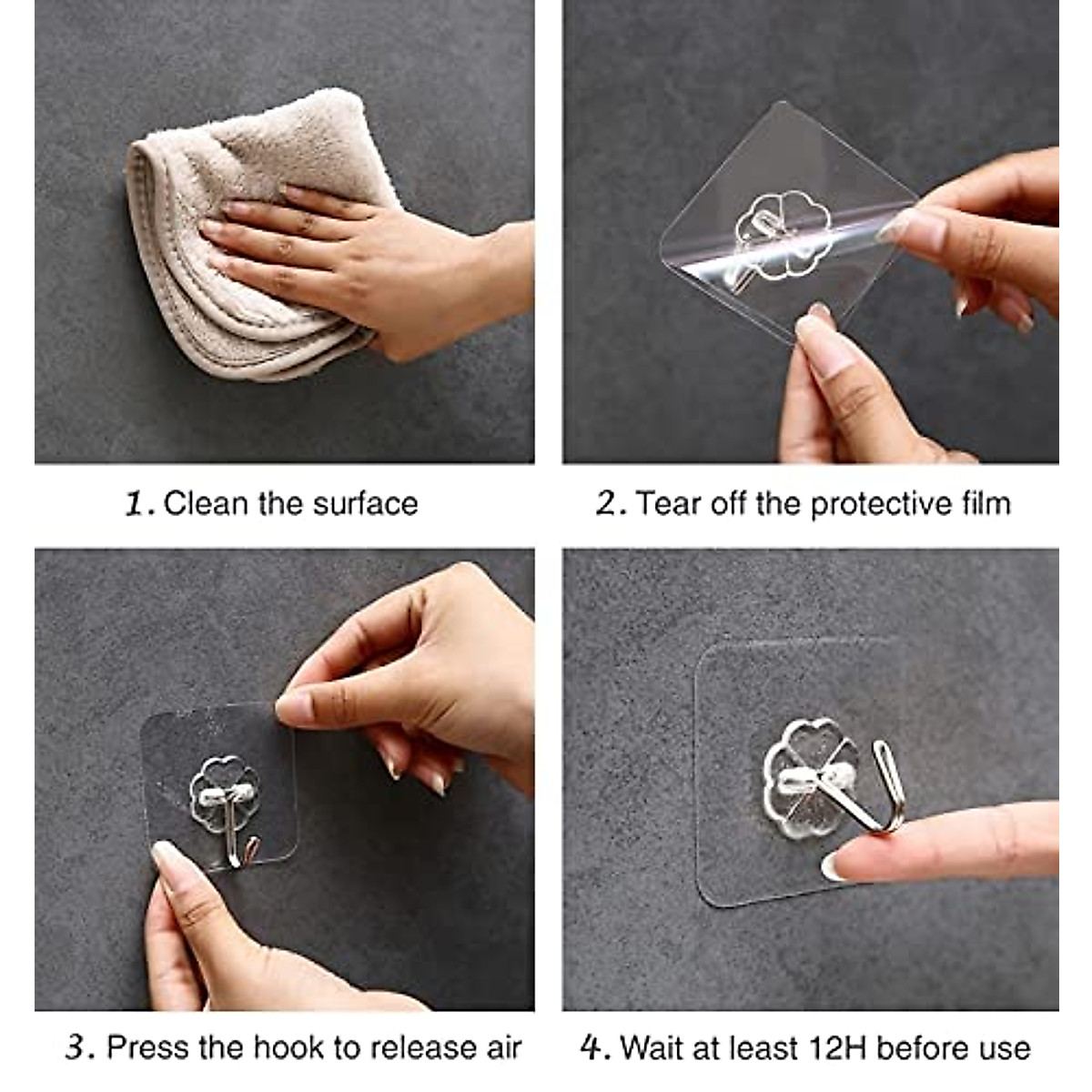 1. Clean the surface

2. Tear off the protective film

3. Press the hook to release air

4. Wait at least 12H before use