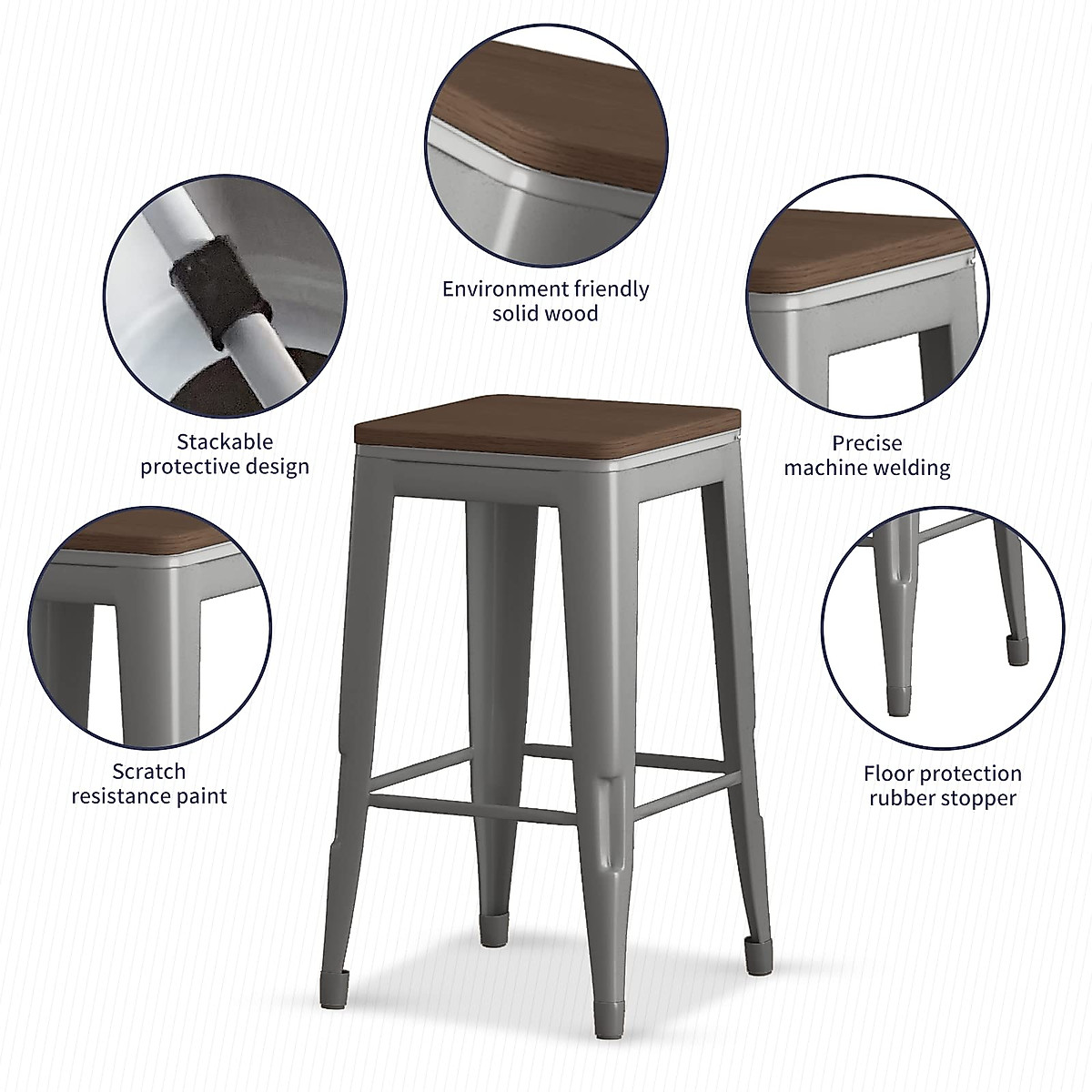 Environment friendly solid wood

Stackable protective design

Precise machine welding

Scratch resistance paint

Floor protection rubber stopper