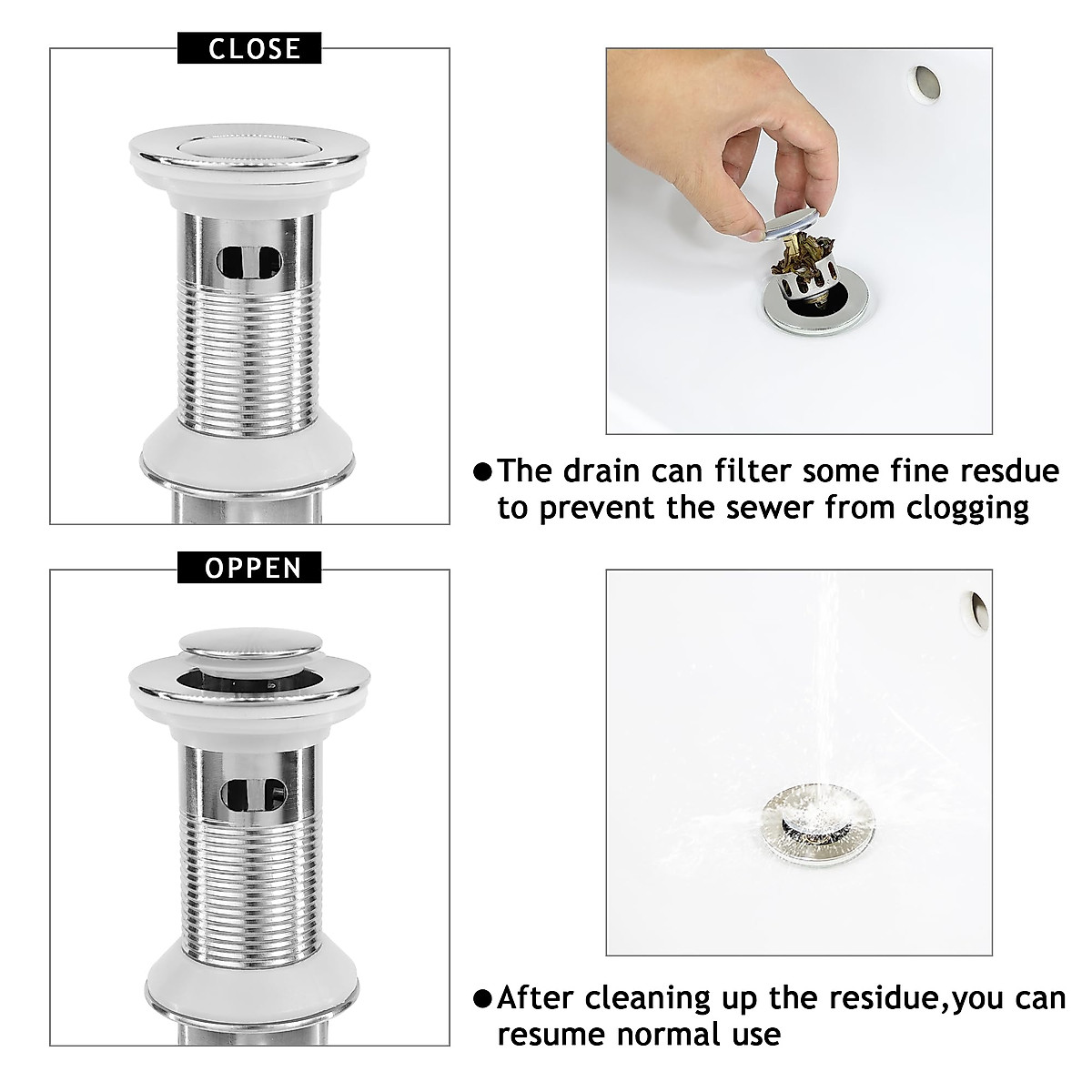 CLOSE

●The drain can filter some fine resdue to prevent the sewer from clogging

OPPEN

●After cleaning up the residue,you can resume normal use