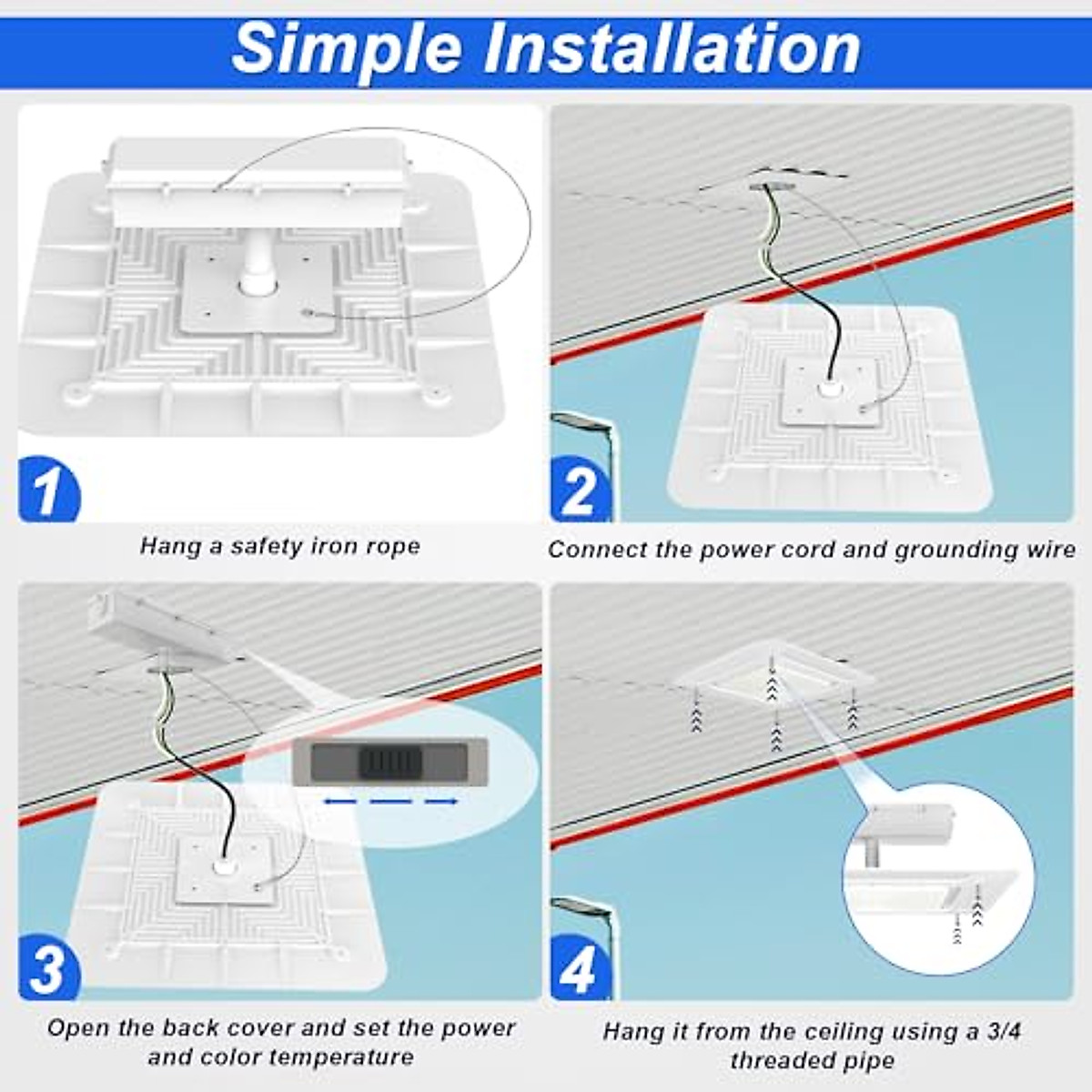 Simple Installation

1

Hang a safety iron rope

2

Connect the power cord and grounding wire

3

Open the back cover and set the power and color temperature

4

Hang it from the ceiling using a 3/4 threaded pipe