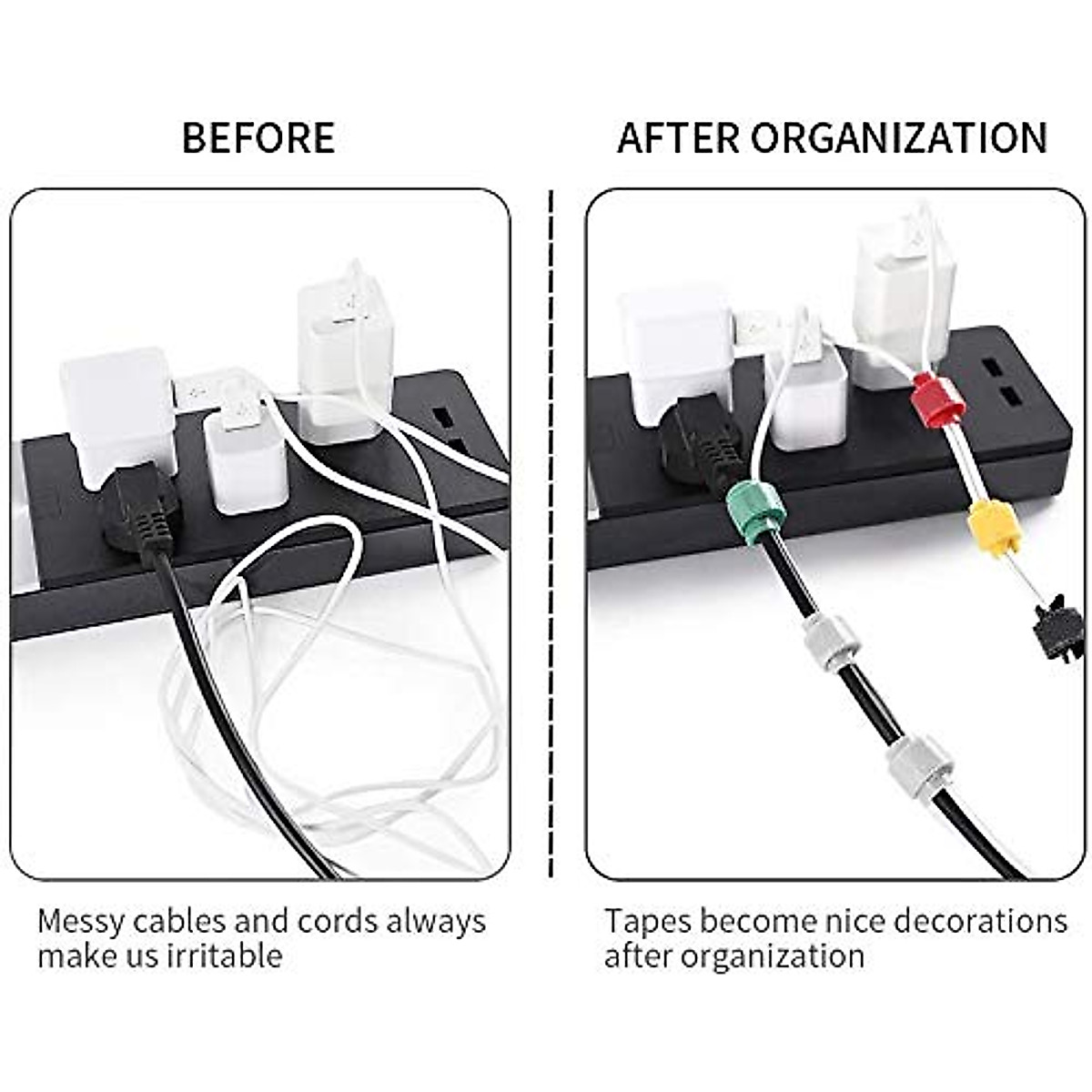 BEFORE

Messy cables and cords always make us irritable

AFTER ORGANIZATION

Tapes become nice decorations after organization