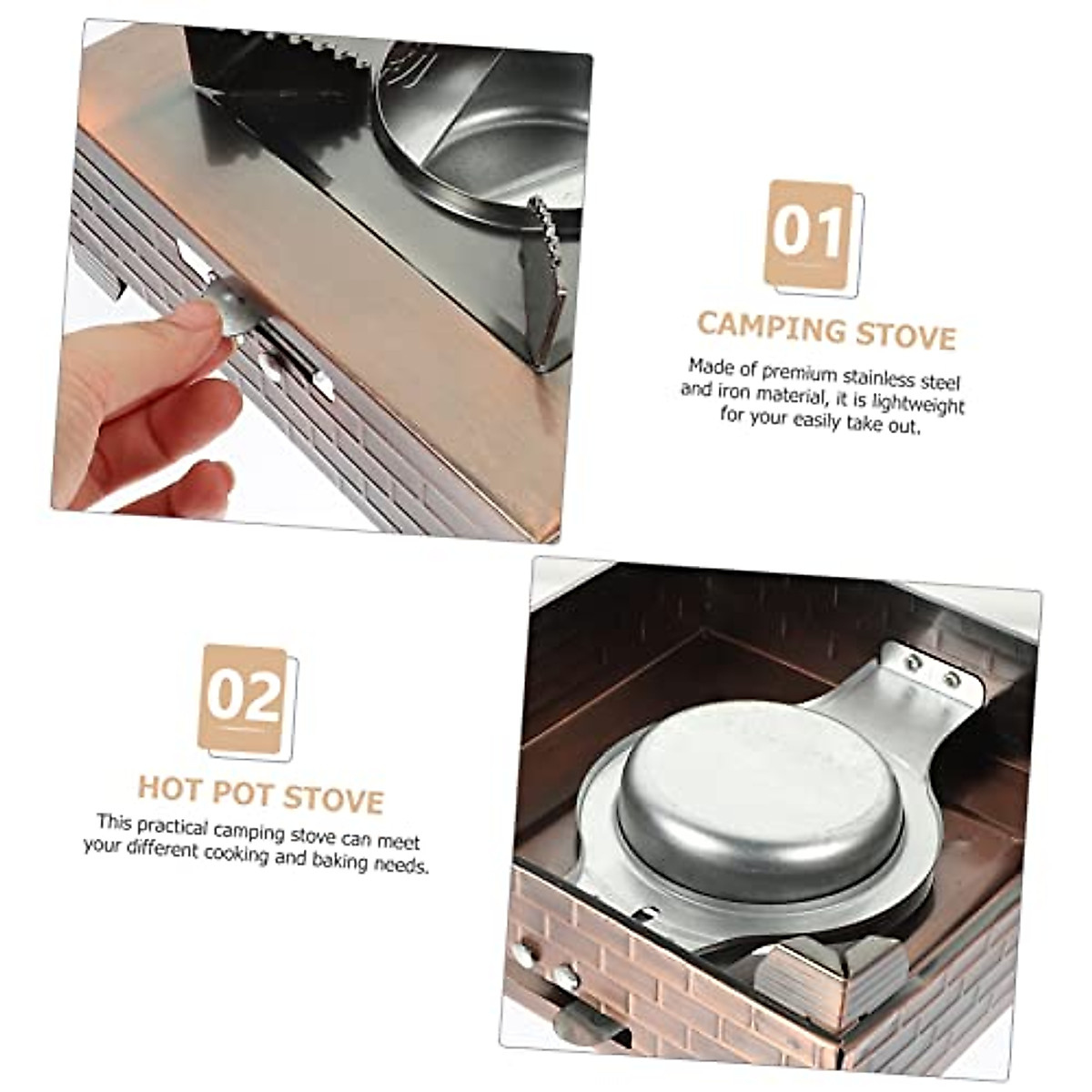 01

CAMPING STOVE

Made of premium stainless steel and iron material, it is lightweight for your easily take out.

02

HOT POT STOVE

This practical camping stove can meet your different cooking and baking needs.