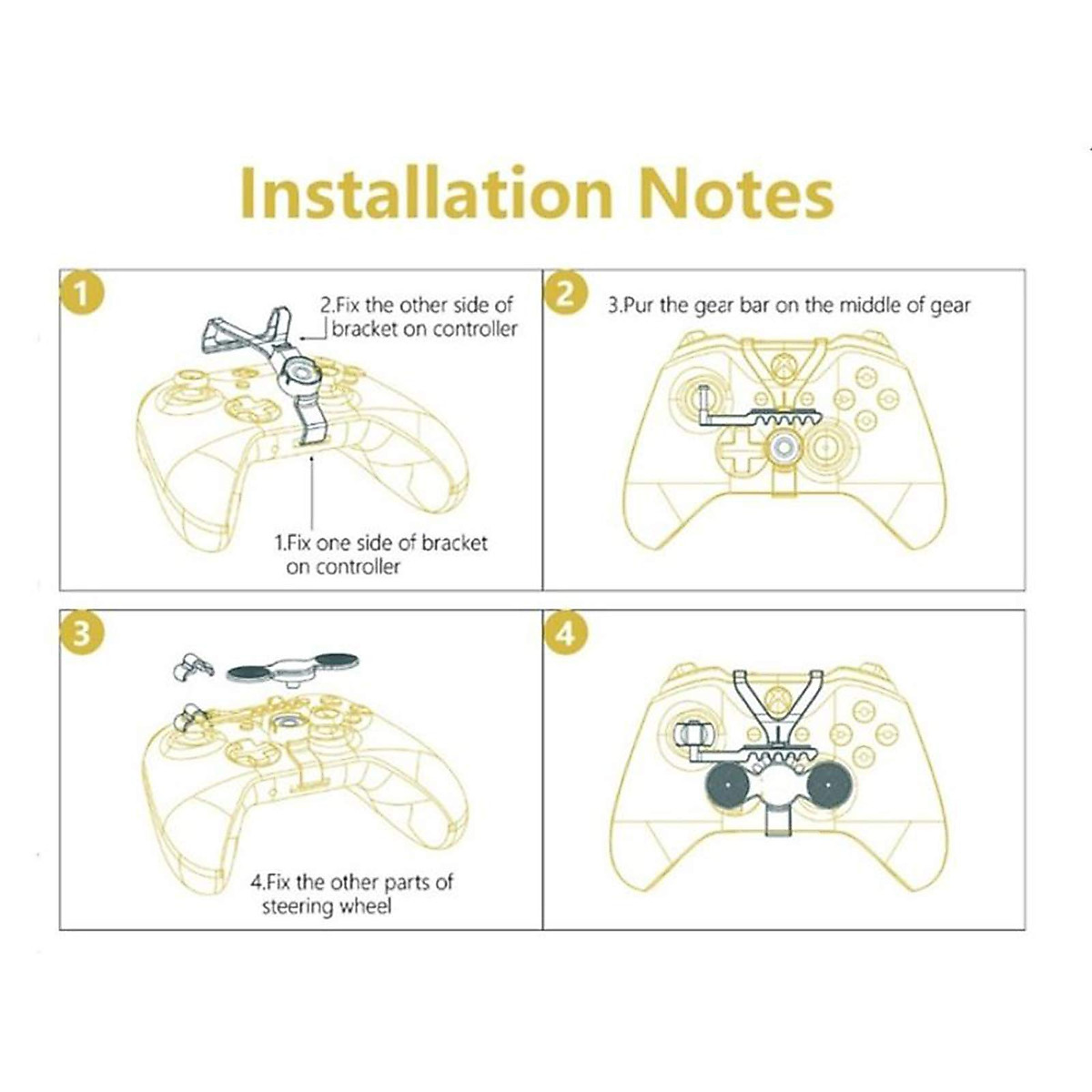 Installation Notes

1

2.Fix the other side of bracket on controller

1.Fix one side of bracket on controller

2

3.Pur the gear bar on the middle of gear

3

4.Fix the other parts of steering wheel

4