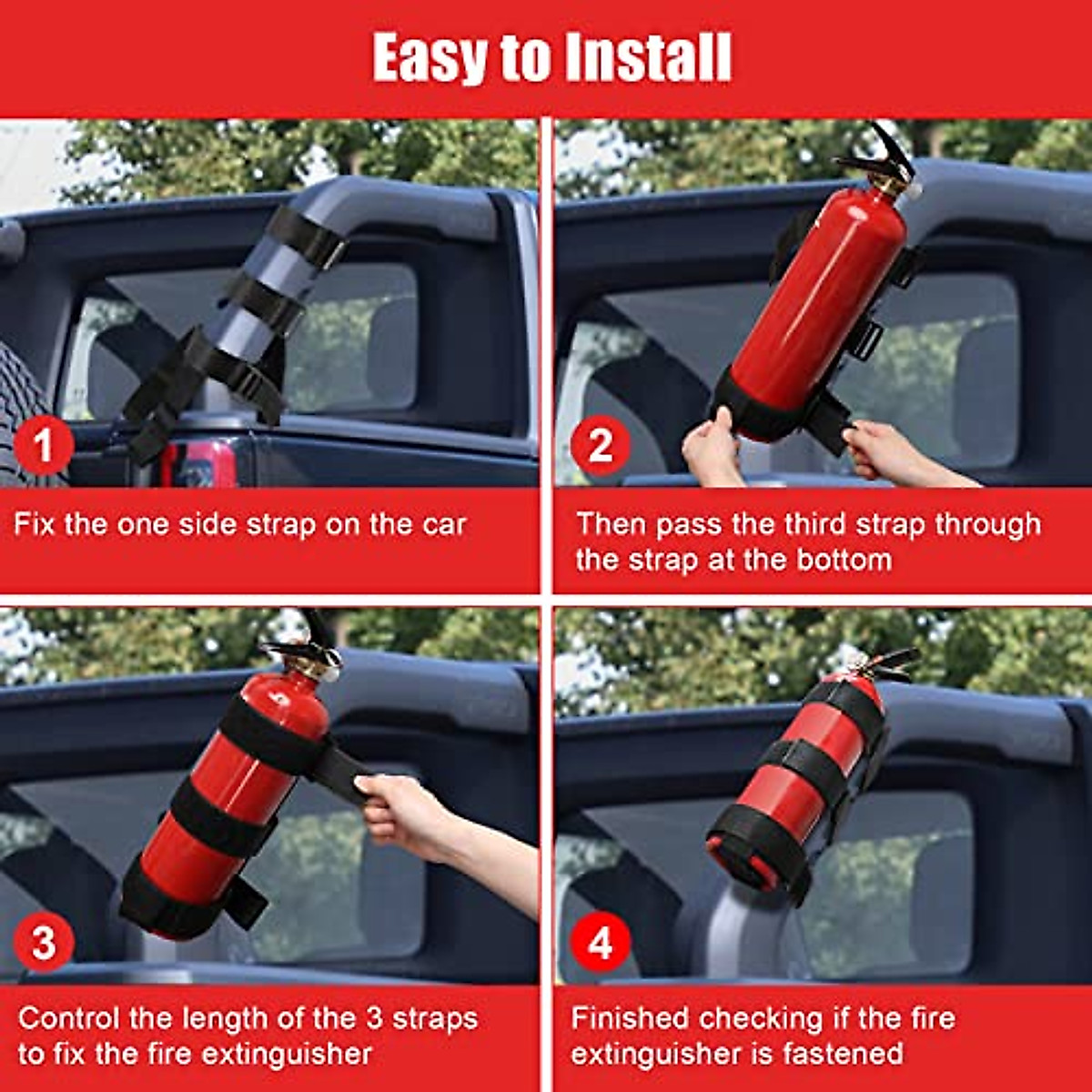 Easy to Install

1

Fix the one side strap on the car

2

Then pass the third strap through the strap at the bottom

3

Control the length of the 3 straps to fix the fire extinguisher

4

Finished checking if the fire extinguisher is fastened