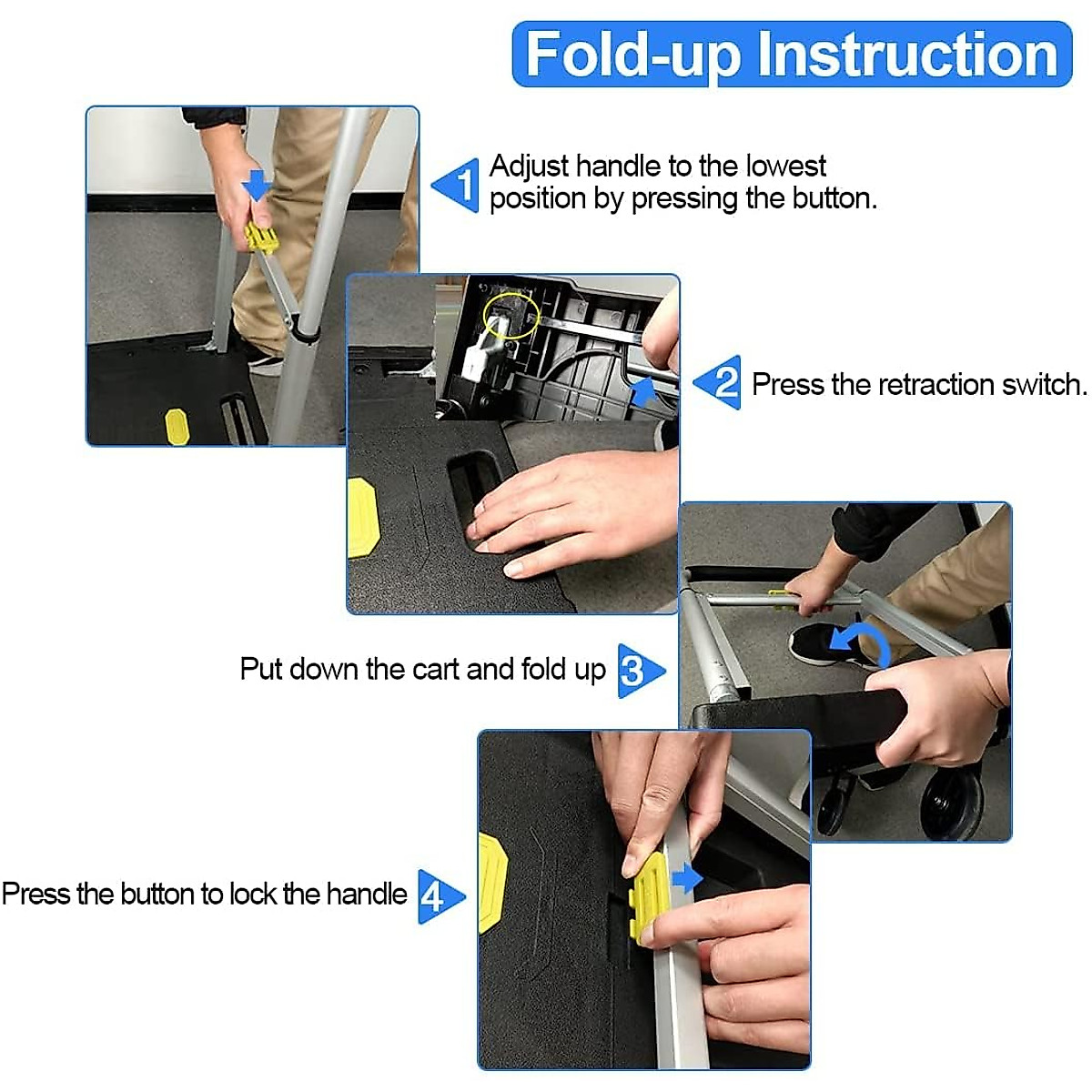 Fold-up Instruction

1 Adjust handle to the lowest position by pressing the button.

2 Press the retraction switch.

Put down the cart and fold up 3

Press the button to lock the handle 4