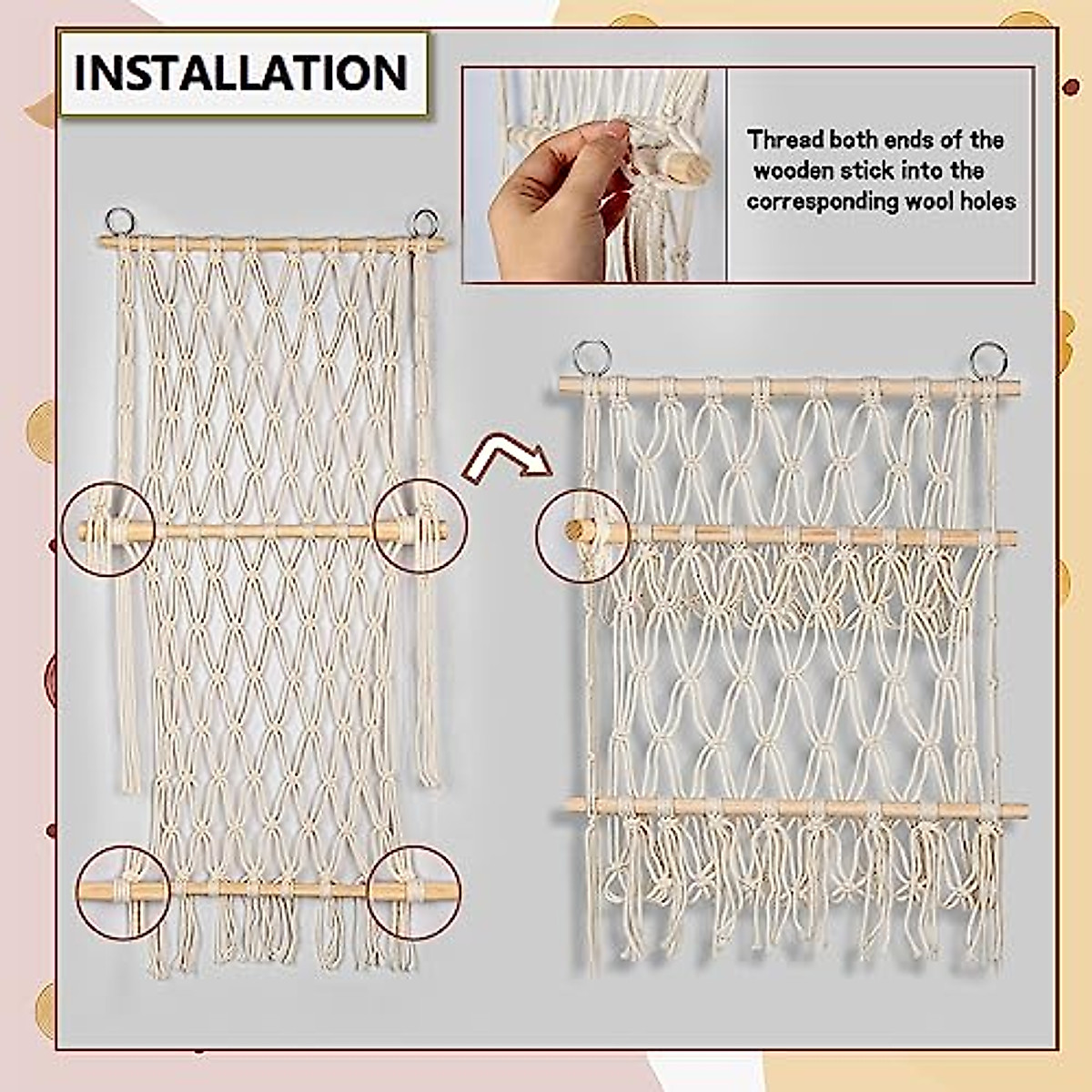 INSTALLATION

Thread both ends of the wooden stick into the corresponding wool holes