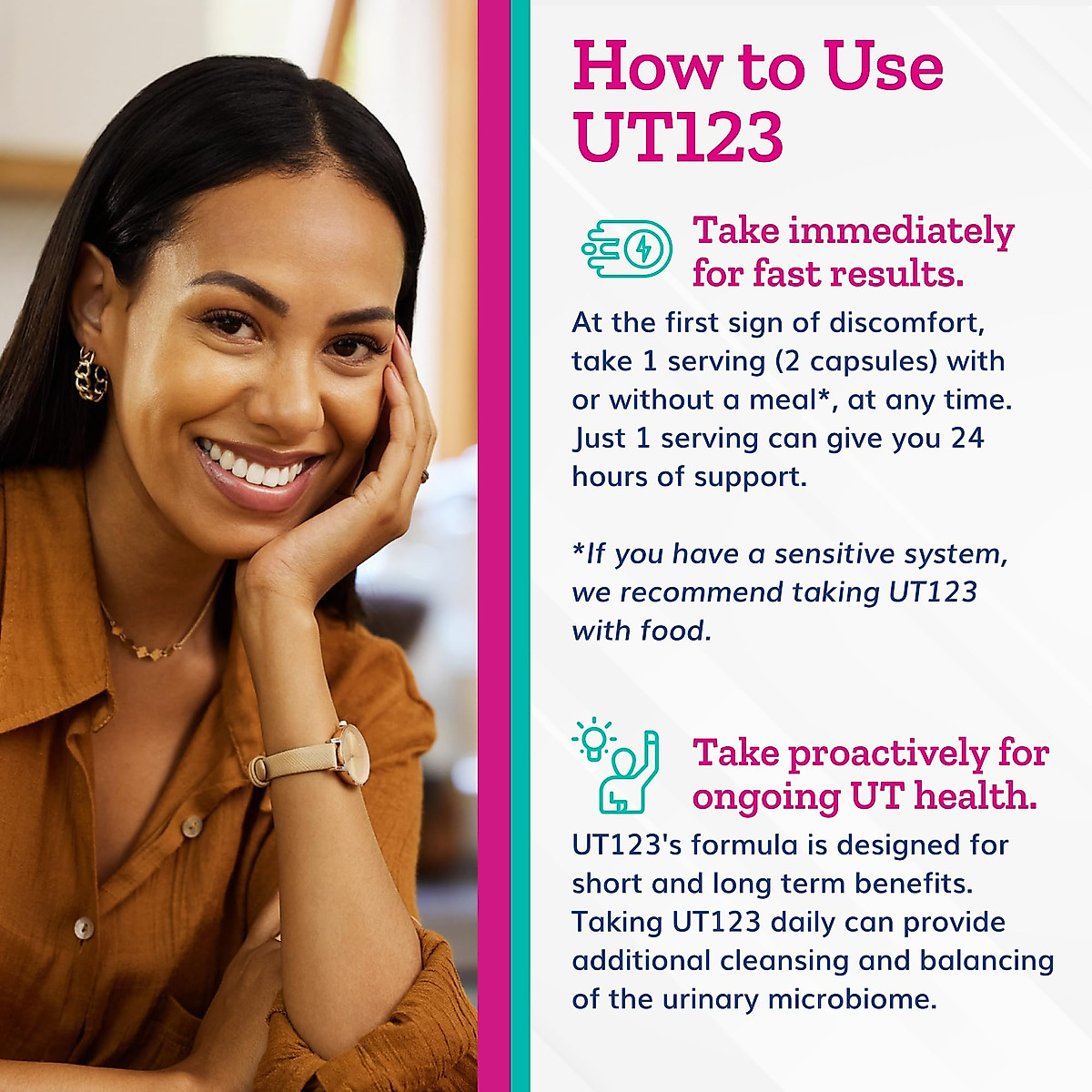 How to Use UT123

Take immediately for fast results.

At the first sign of discomfort, take 1 serving (2 capsules) with or without a meal*, at any time. Just 1 serving can give you 24 hours of support.

*If you have a sensitive system, we recommend taking UT123 with food.

Take proactively for ongoing UT health.

UT123's formula is designed for short and long term benefits. Taking UT123 daily can provide additional cleansing and balancing of the urinary microbiome.