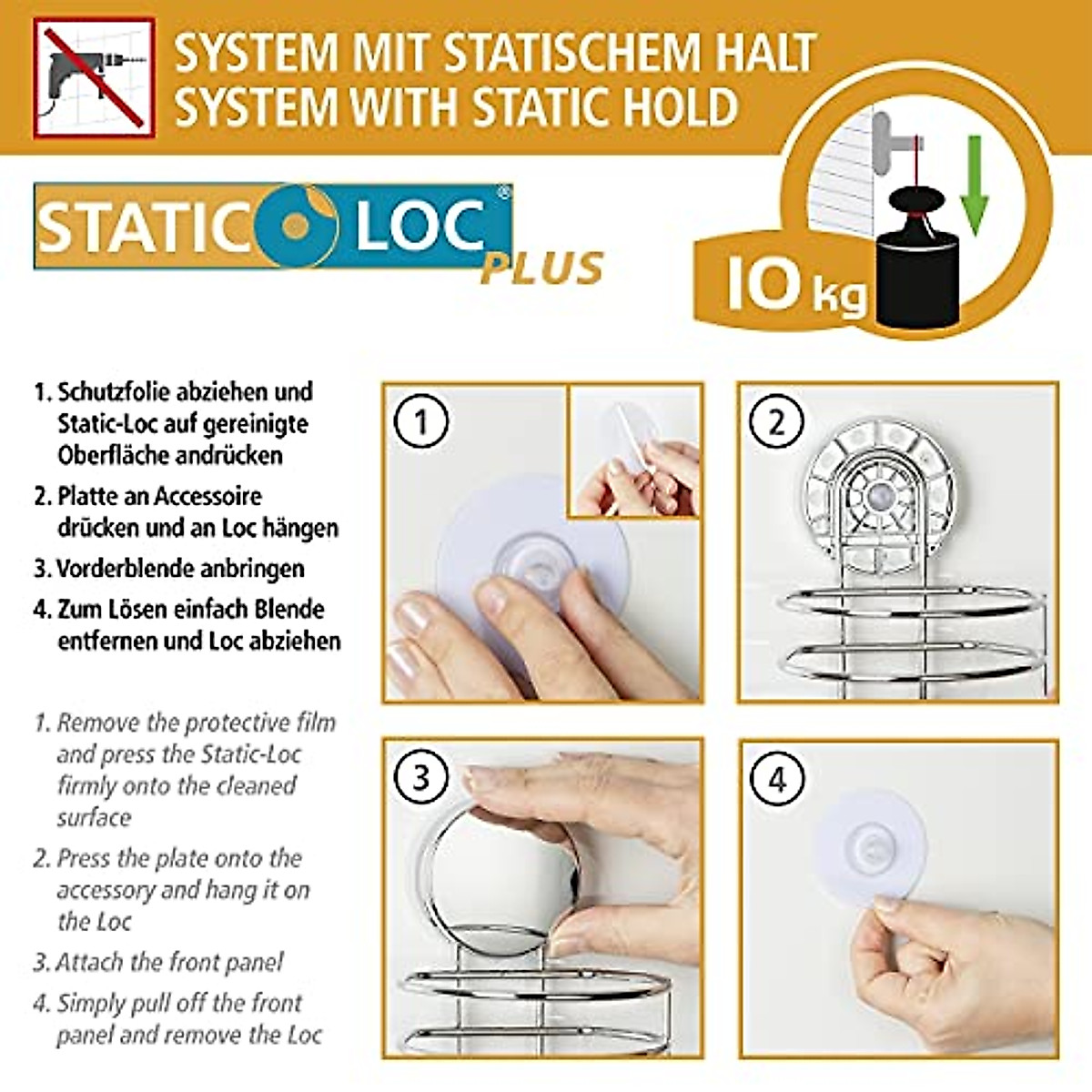 SYSTEM MIT STATISCHEM HALT
SYSTEM WITH STATIC HOLD

STATIC LOC®
PLUS

10 kg

1. Schutzfolie abziehen und Static-Loc auf gereinigte Oberfläche andrücken
2. Platte an Accessoire drücken und an Loc hängen
3. Vorderblende anbringen
4. Zum Lösen einfach Blende entfernen und Loc abziehen

1. Remove the protective film and press the Static-Loc firmly onto the cleaned surface
2. Press the plate onto the accessory and hang it on the Loc
3. Attach the front panel
4. Simply pull off the front panel and remove the Loc

1

2

3

4